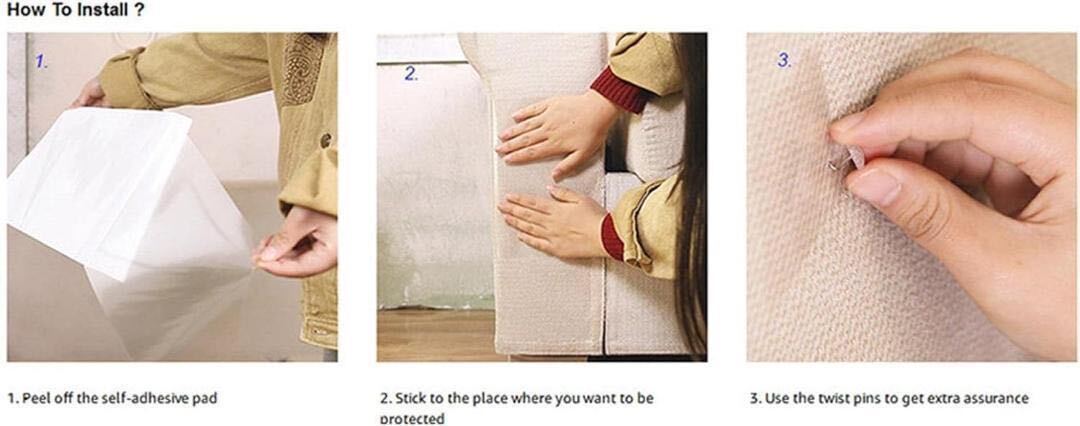 How To Install ?

1.

2.

3.

1. Peel off the self-adhesive pad

2. Stick to the place where you want to be protected

3. Use the twist pins to get extra assurance