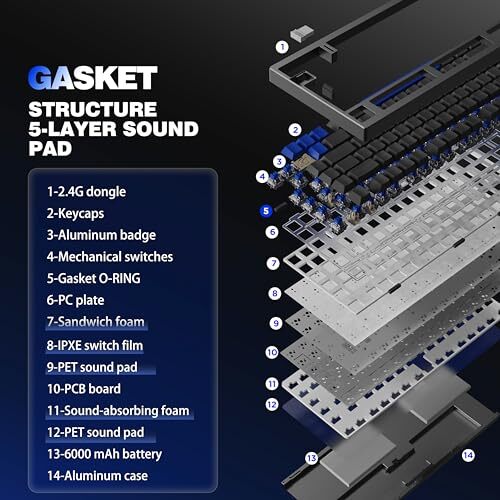 GASKET
STRUCTURE
5-LAYER SOUND PAD

1-2.4G dongle
2-Keycaps
3-Aluminum badge
4-Mechanical switches
5-Gasket O-RING
6-PC plate
7-Sandwich foam
8-IPXE switch film
9-PET sound pad
10-PCB board
11-Sound-absorbing foam
12-PET sound pad
13-6000 mAh battery
14-Aluminum case

1
2
3
4
5
6
7
8
9
10
11
12
13
14