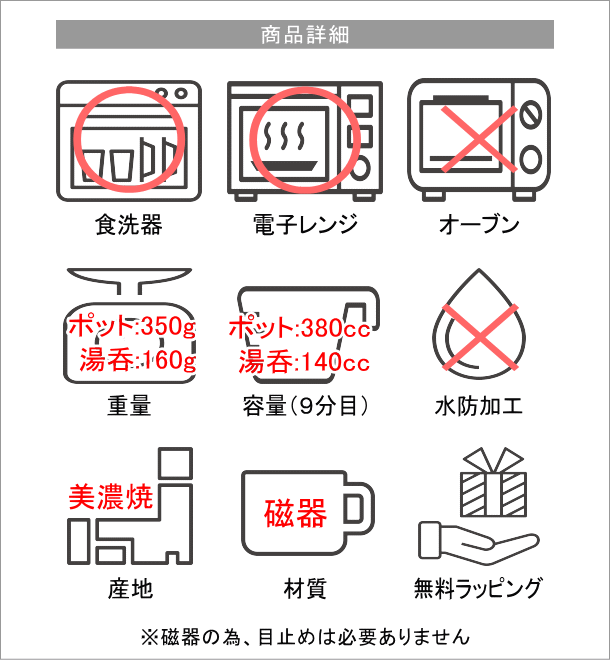 商品詳細

食洗器

電子レンジ

オーブン

ポット:350g
湯呑:160g

重量

ポット:380cc
湯呑:140cc

容量(9分目)

水防加工

美濃焼

産地

磁器

材質

無料ラッピング

※磁器の為、目止めは必要ありません