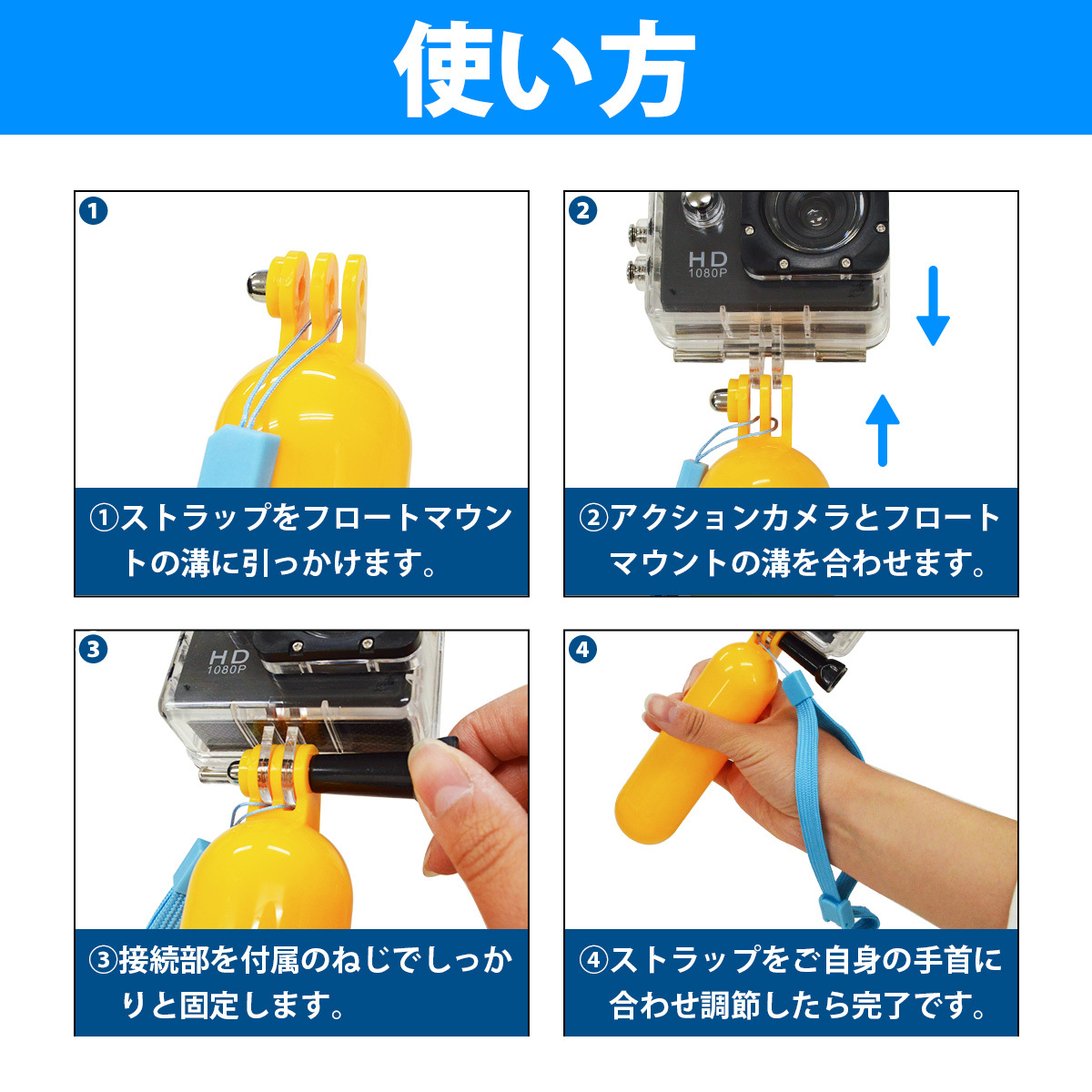 使い方

1

①ストラップをフロートマウントの溝に引っかけます。

2

HD 1080P

②アクションカメラとフロートマウントの溝を合わせます。

3

HD 1080P

③接続部を付属のねじでしっかりと固定します。

4

④ストラップをご自身の手首に合わせ調節したら完了です。