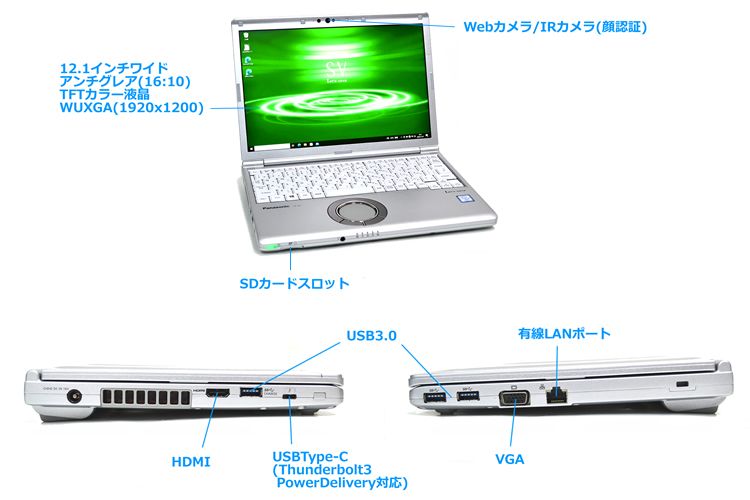 Webカメラ/IRカメラ(顔認証)

12.1インチワイド
アンチグレア(16:10)
TFTカラー液晶
WUXGA(1920x1200)

SV

Panasonic

SDカードスロット

USB3.0

有線LANポート

HDMI

USBType-C
(Thunderbolt3
PowerDelivery対応)

VGA