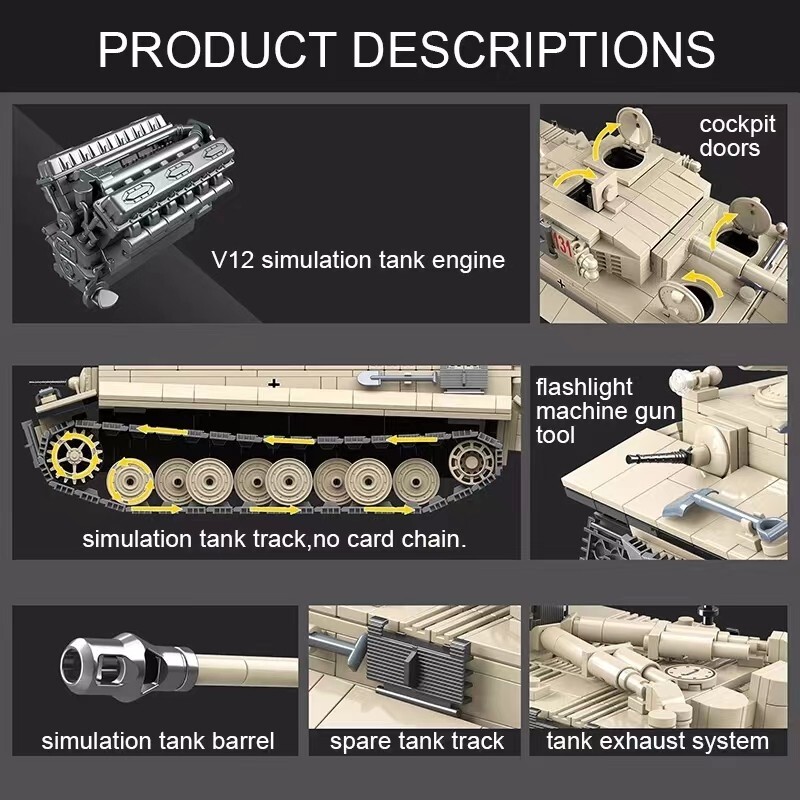 PRODUCT DESCRIPTIONS

V12 simulation tank engine

cockpit doors

131

simulation tank track,no card chain.

flashlight
machine gun
tool

simulation tank barrel

spare tank track

tank exhaust system