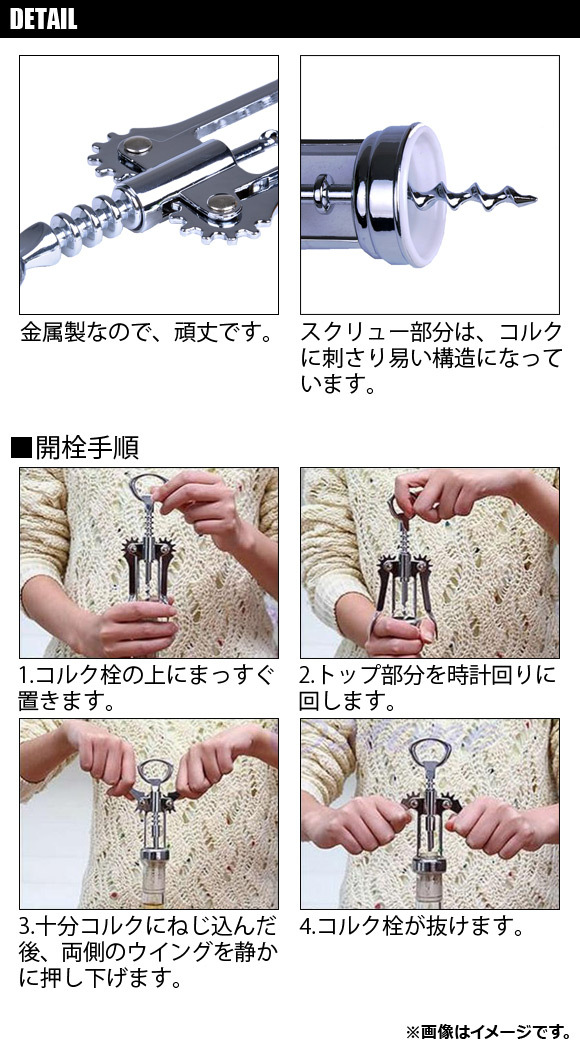 DETAIL

金属製なので、頑丈です。

スクリュー部分は、コルクに刺さり易い構造になっています。

■開栓手順

1.コルク栓の上にまっすぐ置きます。

2.トップ部分を時計回りに回します。

3.十分コルクにねじ込んだ後、両側のウイングを静かに押し下げます。

4.コルク栓が抜けます。

※画像はイメージです。