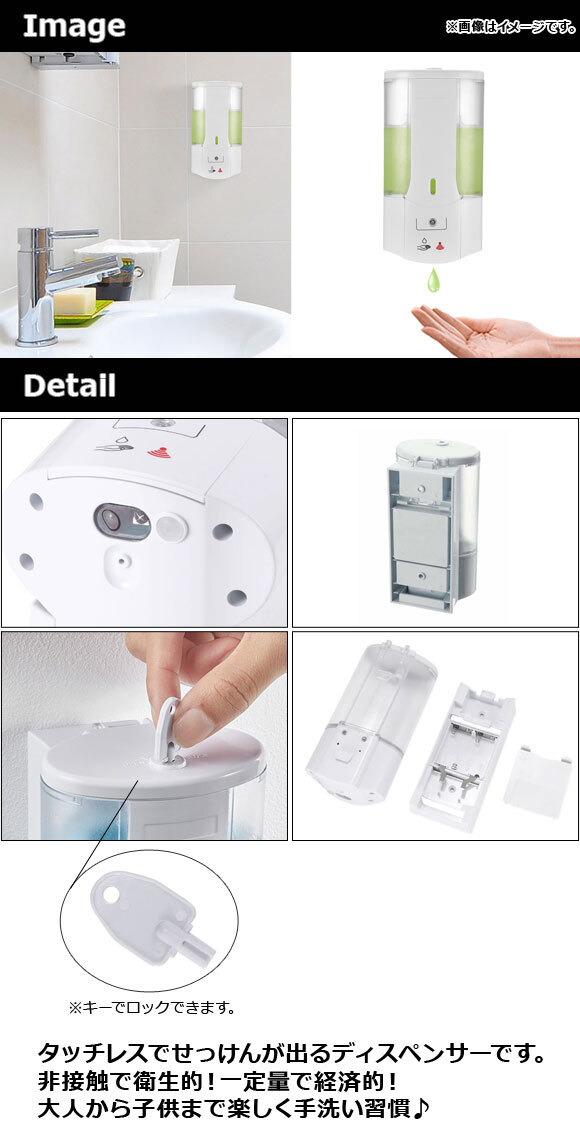 Image

※画像はイメージです。

Detail

※キーでロックできます。

タッチレスでせっけんが出るディスペンサーです。
非接触で衛生的！一定量で経済的！
大人から子供まで楽しく手洗い習慣♪