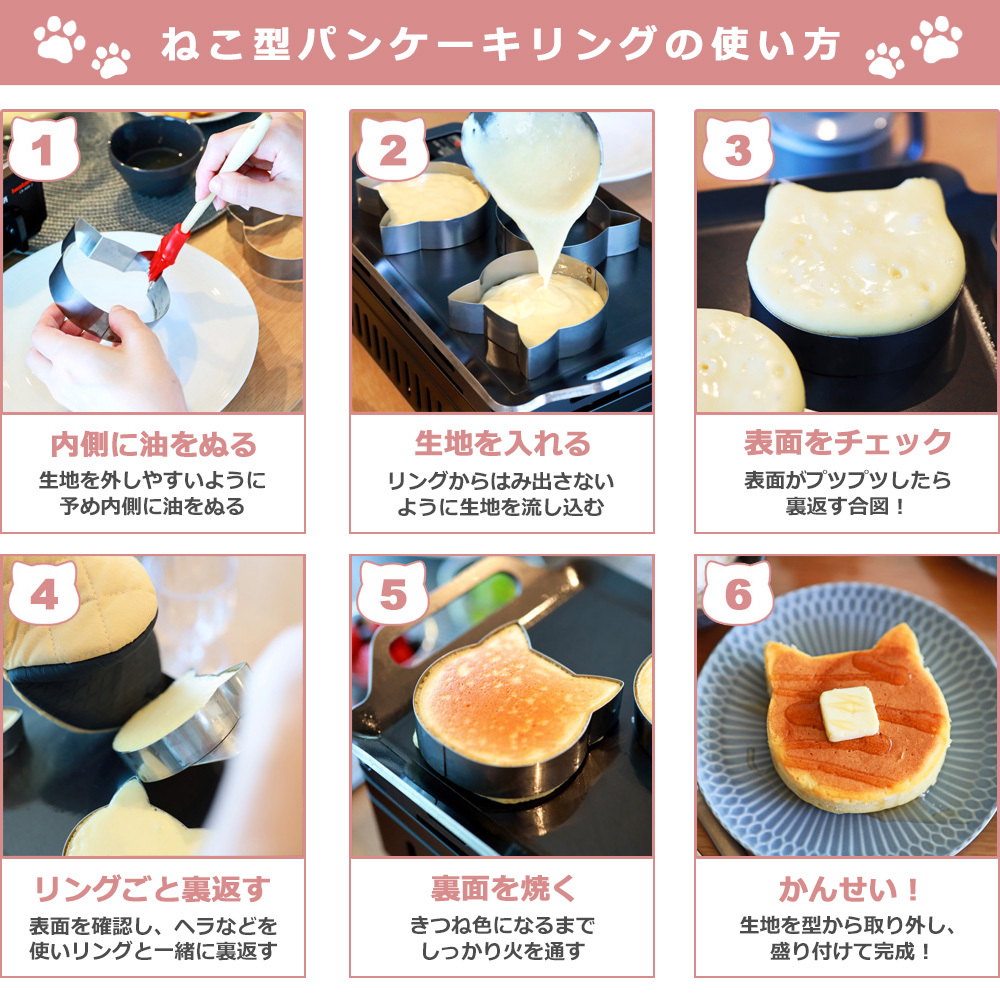 ねこ型パンケーキリングの使い方

1
内側に油をぬる
生地を外しやすいように予め内側に油をぬる

2
生地を入れる
リングからはみ出さないように生地を流し込む

3
表面をチェック
表面がプツプツしたら裏返す合図！

4
リングごと裏返す
表面を確認し、ヘラなどを使いリングと一緒に裏返す

5
裏面を焼く
きつね色になるまでしっかり火を通す

6
かんせい！
生地を型から取り外し、盛り付けて完成！