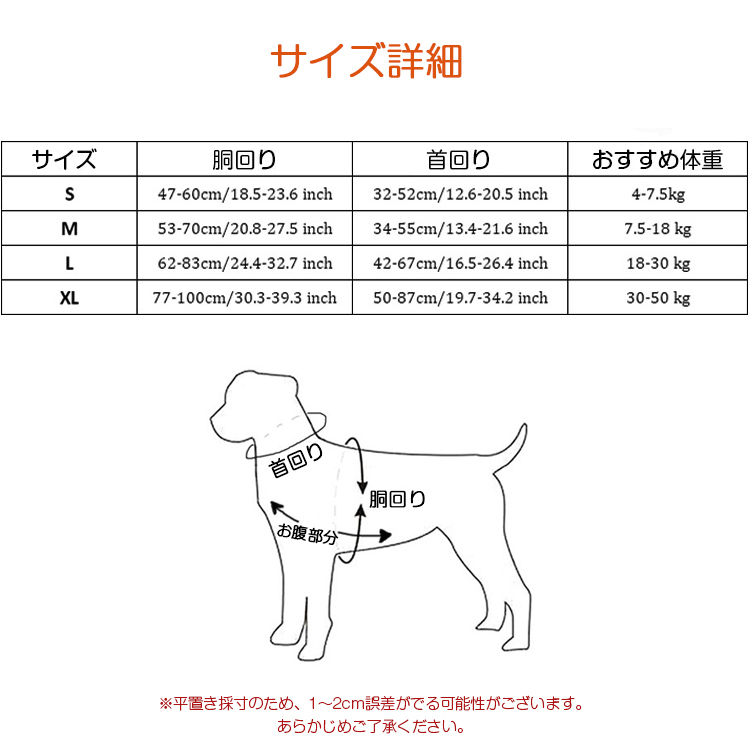 サイズ詳細

| サイズ | 胴回り | 首回り | おすすめ体重 |
|---|---|---|---|
| S | 47-60cm/18.5-23.6 inch | 32-52cm/12.6-20.5 inch | 4-7.5kg |
| M | 53-70cm/20.8-27.5 inch | 34-55cm/13.4-21.6 inch | 7.5-18 kg |
| L | 62-83cm/24.4-32.7 inch | 42-67cm/16.5-26.4 inch | 18-30 kg |
| XL | 77-100cm/30.3-39.3 inch | 50-87cm/19.7-34.2 inch | 30-50 kg |

首回り
胴回り
お腹部分

※平置き採寸のため、1~2cm誤差がでる可能性がございます。
あらかじめご了承ください。