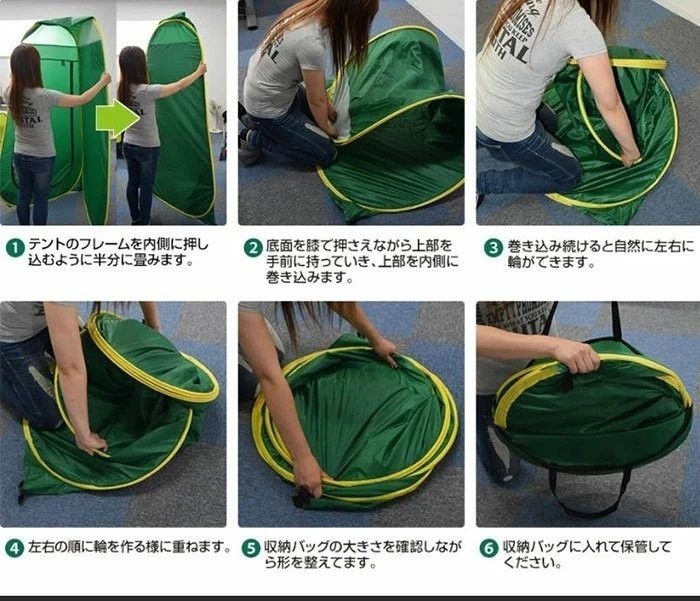 1 テントのフレームを内側に押し込むように半分に畳みます。

2 底面を膝で押さえながら上部を手前に持っていき、上部を内側に巻き込みます。

3 巻き込み続けると自然に左右に輪ができます。

4 左右の順に輪を作る様に重ねます。

5 収納バッグの大きさを確認しながら形を整えてます。

6 収納バッグに入れて保管してください。