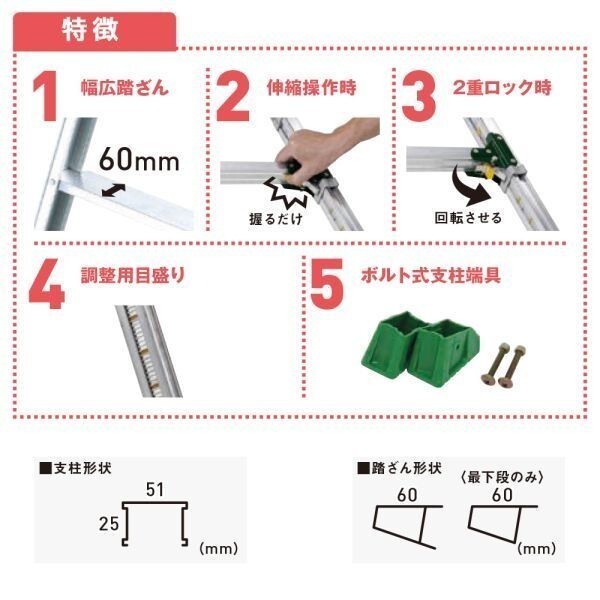 特徴

1 幅広踏ざん

60mm

2 伸縮操作時

握るだけ

3 2重ロック時

回転させる

4 調整用目盛り

5 ボルト式支柱端具

■支柱形状

51

25

(mm)

■踏ざん形状

60

〈最下段のみ〉

60

(mm)