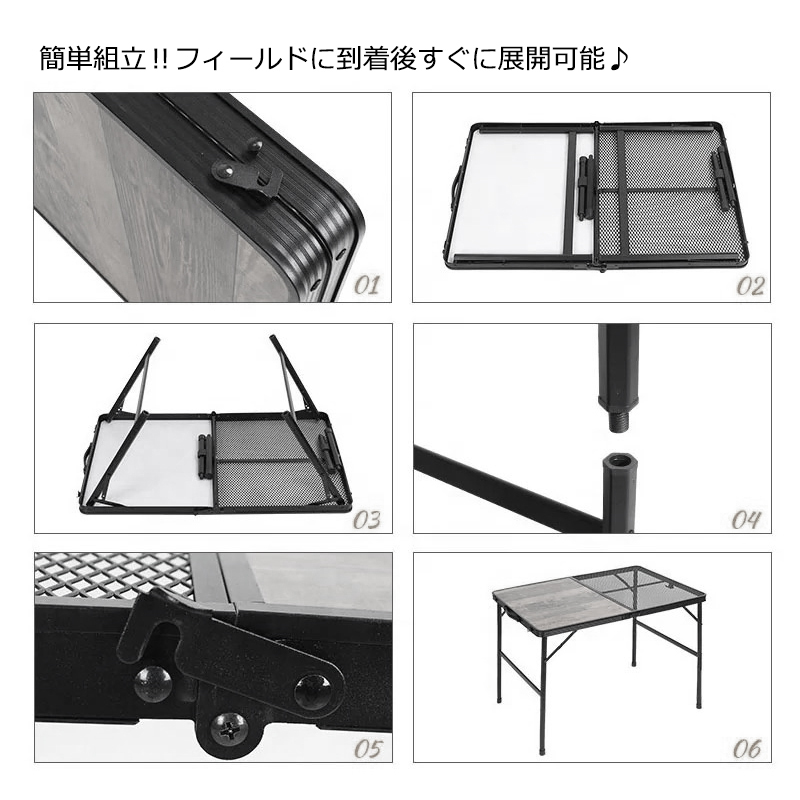 簡単組立!! フィールドに到着後すぐに展開可能♪

01

02

03

04

05

06