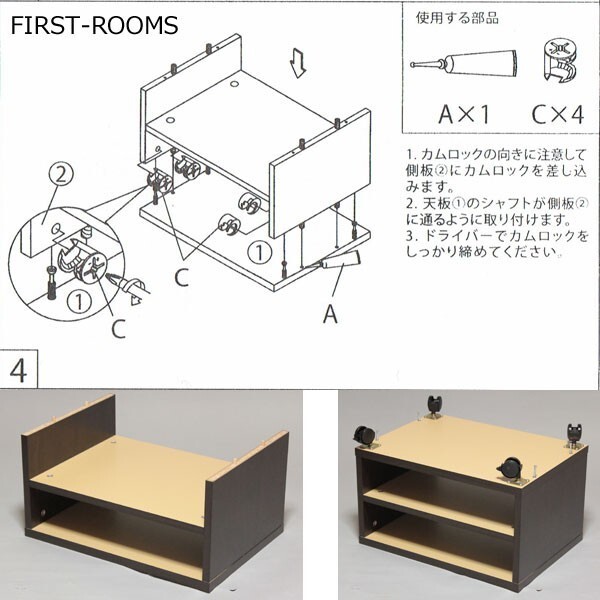 FIRST-ROOMS

使用する部品

A×1 C×4

1. カムロックの向きに注意して側板②にカムロックを差し込みます。
2. 天板①のシャフトが側板②に通るように取り付けます。
3. ドライバーでカムロックをしっかり締めてください。

②

①

C

C

①

A

4