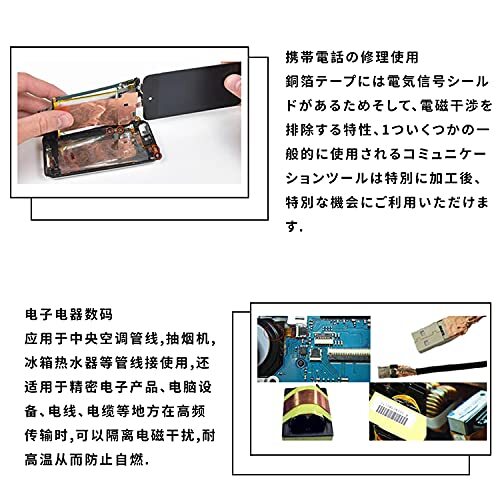 携帯電話の修理使用
銅箔テープには電気信号シールドがあるためそして、電磁干渉を排除する特性、1ついくつかの一般的に使用されるコミュニケーションツールは特別に加工後、特別な機会にご利用いただけます.

电子电器数码
应用于中央空调管线,抽烟机,冰箱热水器等管线接使用,还适用于精密电子产品、电脑设备、电线、电缆等地方在高频传输时,可以隔离电磁干扰,耐高温从而防止自燃.