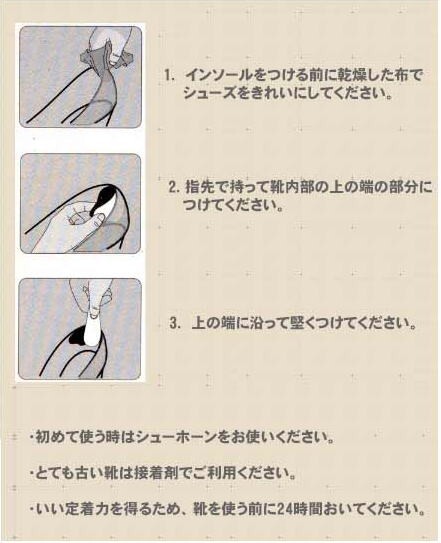 1. インソールをつける前に乾燥した布でシューズをきれいにしてください。

2. 指先で持って靴内部の上の端の部分につけてください。

3. 上の端に沿って堅くつけてください。

・初めて使う時はシューホーンをお使いください。

・とても古い靴は接着剤でご利用ください。

・いい定着力を得るため、靴を使う前に24時間おいてください。