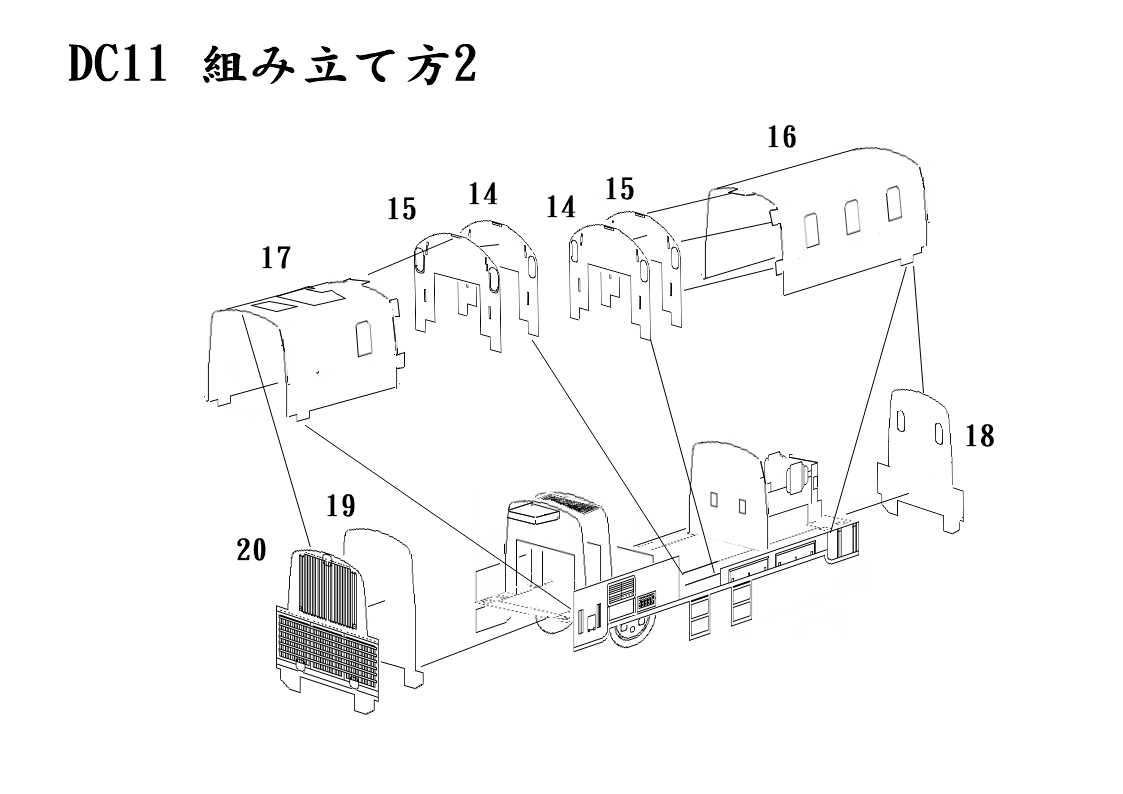 DC11 組み立て方2

16

15 14 14 15

17

18

19

20