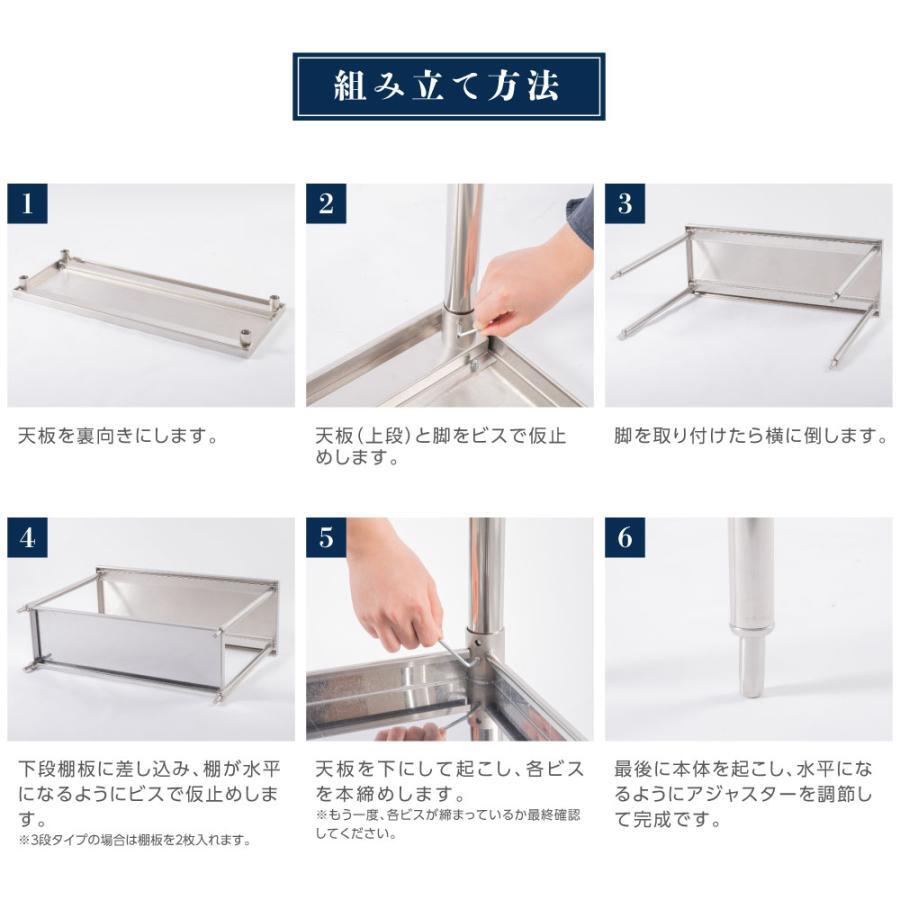 組み立て方法

1
天板を裏向きにします。

2
天板（上段）と脚をビスで仮止めします。

3
脚を取り付けたら横に倒します。

4
下段棚板に差し込み、棚が水平になるようにビスで仮止めします。
※3段タイプの場合は棚板を2枚入れます。

5
天板を下にして起こし、各ビスを本締めします。
※もう一度、各ビスが締まっているか最終確認してください。

6
最後に本体を起こし、水平になるようにアジャスターを調節して完成です。