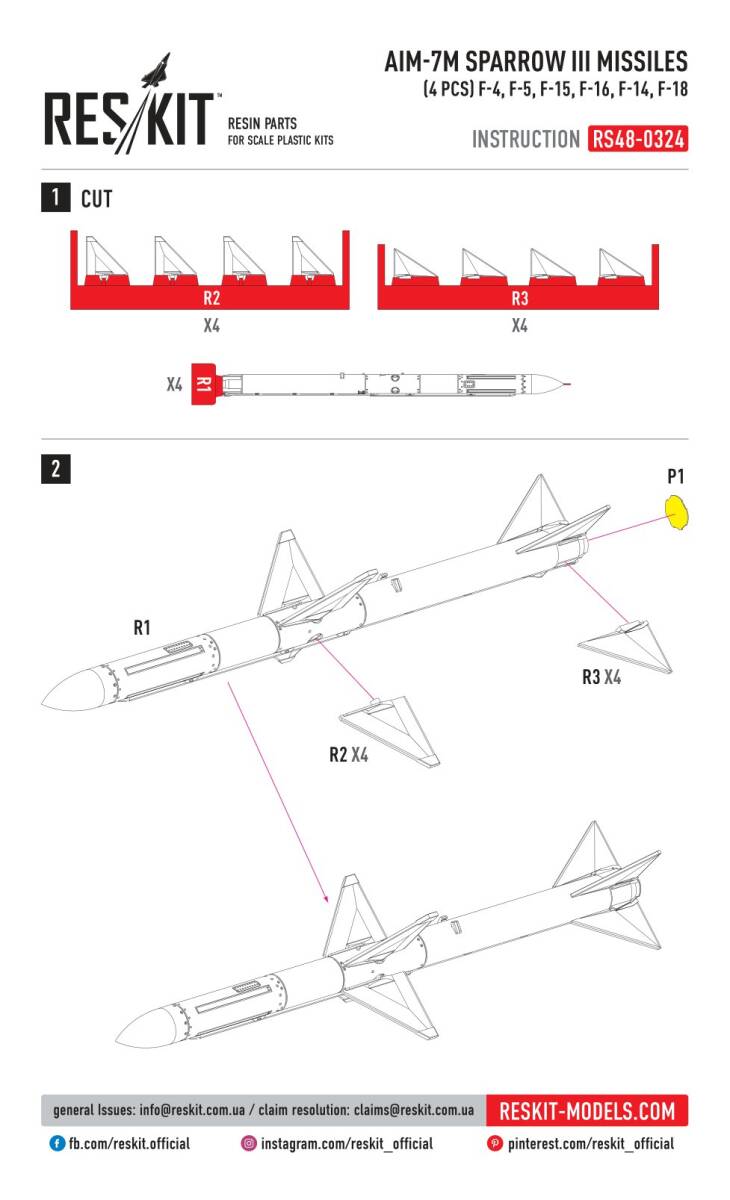 RES/KIT™
RESIN PARTS
FOR SCALE PLASTIC KITS

AIM-7M SPARROW III MISSILES
(4 PCS) F-4, F-5, F-15, F-16, F-14, F-18

INSTRUCTION RS48-0324

1 CUT

R2
X4

R3
X4

X4 R1

2

P1

R1

R3 X4

R2 X4

general Issues: info@reskit.com.ua / claim resolution: claims@reskit.com.ua RESKIT-MODELS.COM

fb.com/reskit.official instagram.com/reskit_official pinterest.com/reskit_official