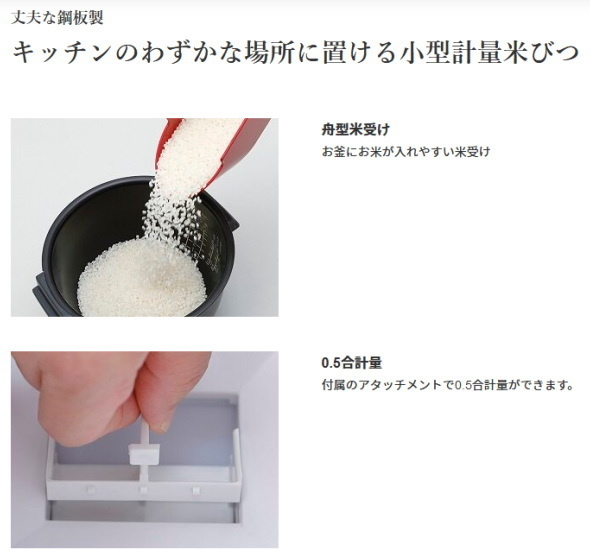 丈夫な鋼板製

キッチンのわずかな場所に置ける小型計量米びつ

舟型米受け

お釜にお米が入れやすい米受け

0.5合計量

付属のアタッチメントで0.5合計量ができます。