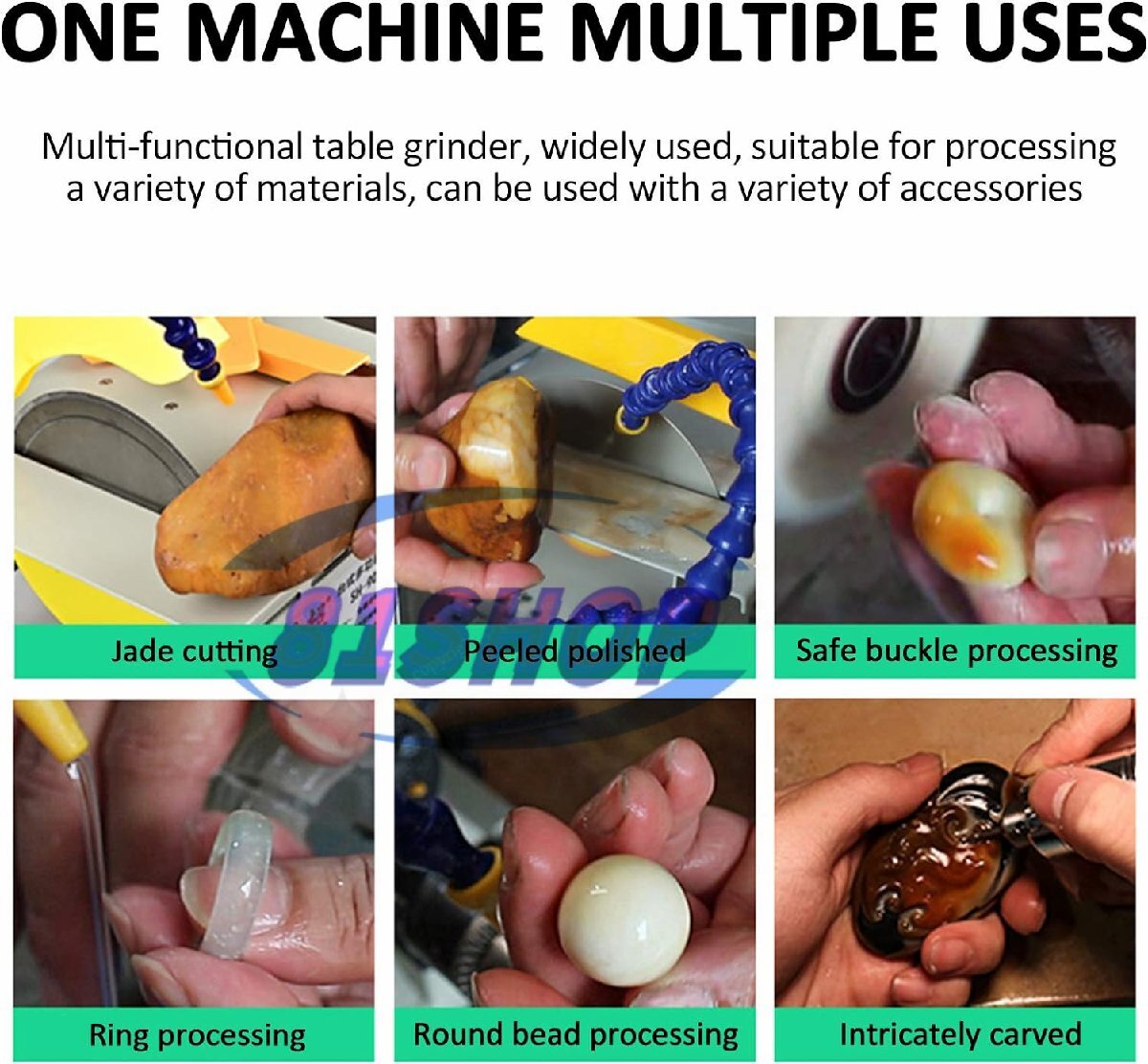 ONE MACHINE MULTIPLE USES

Multi-functional table grinder, widely used, suitable for processing a variety of materials, can be used with a variety of accessories

Jade cutting

Peeled polished

Safe buckle processing

81SHOP

Ring processing

Round bead processing

Intricately carved