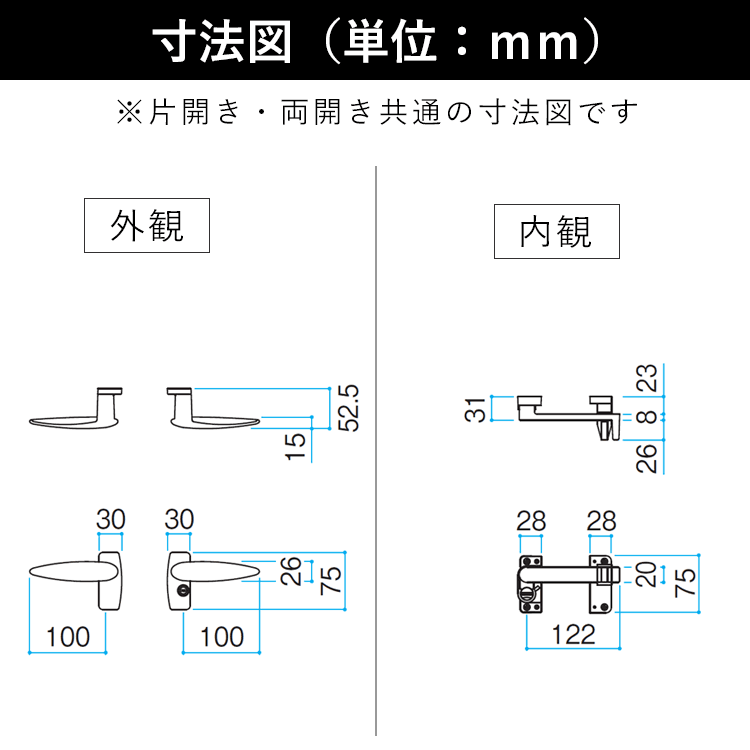 寸法図（単位：mm）

※片開き・両開き共通の寸法図です

外観

52.5
15
30
30
26
75
100
100

内観

31
23
8
26
28
28
20
75
122