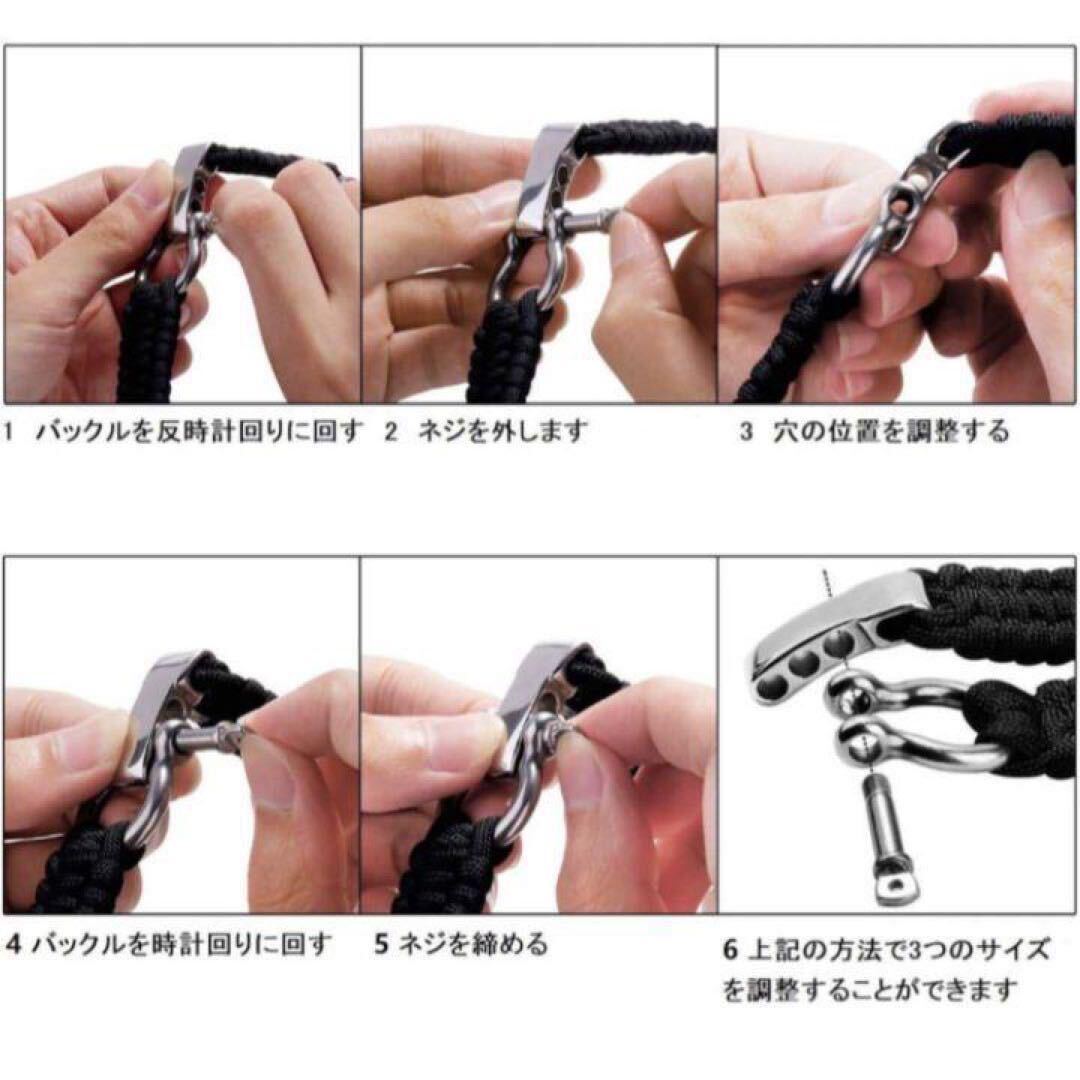 1 バックルを反時計回りに回す

2 ネジを外します

3 穴の位置を調整する

4 バックルを時計回りに回す

5 ネジを締める

6 上記の方法で3つのサイズを調整することができます