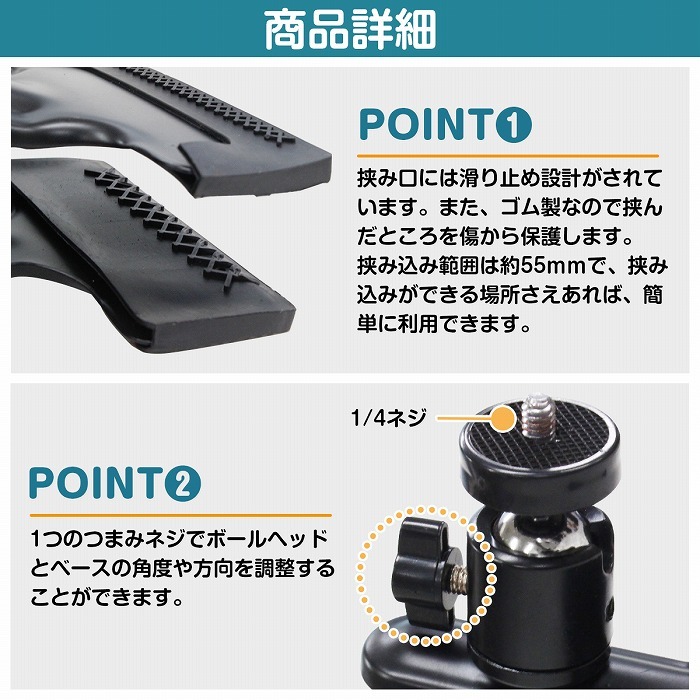 商品詳細

POINT❶

挟み口には滑り止め設計がされています。また、ゴム製なので挟んだところを傷から保護します。
挟み込み範囲は約55mmで、挟み込みができる場所さえあれば、簡単に利用できます。

1/4ネジ

POINT❷

1つのつまみネジでボールヘッドとベースの角度や方向を調整することができます。