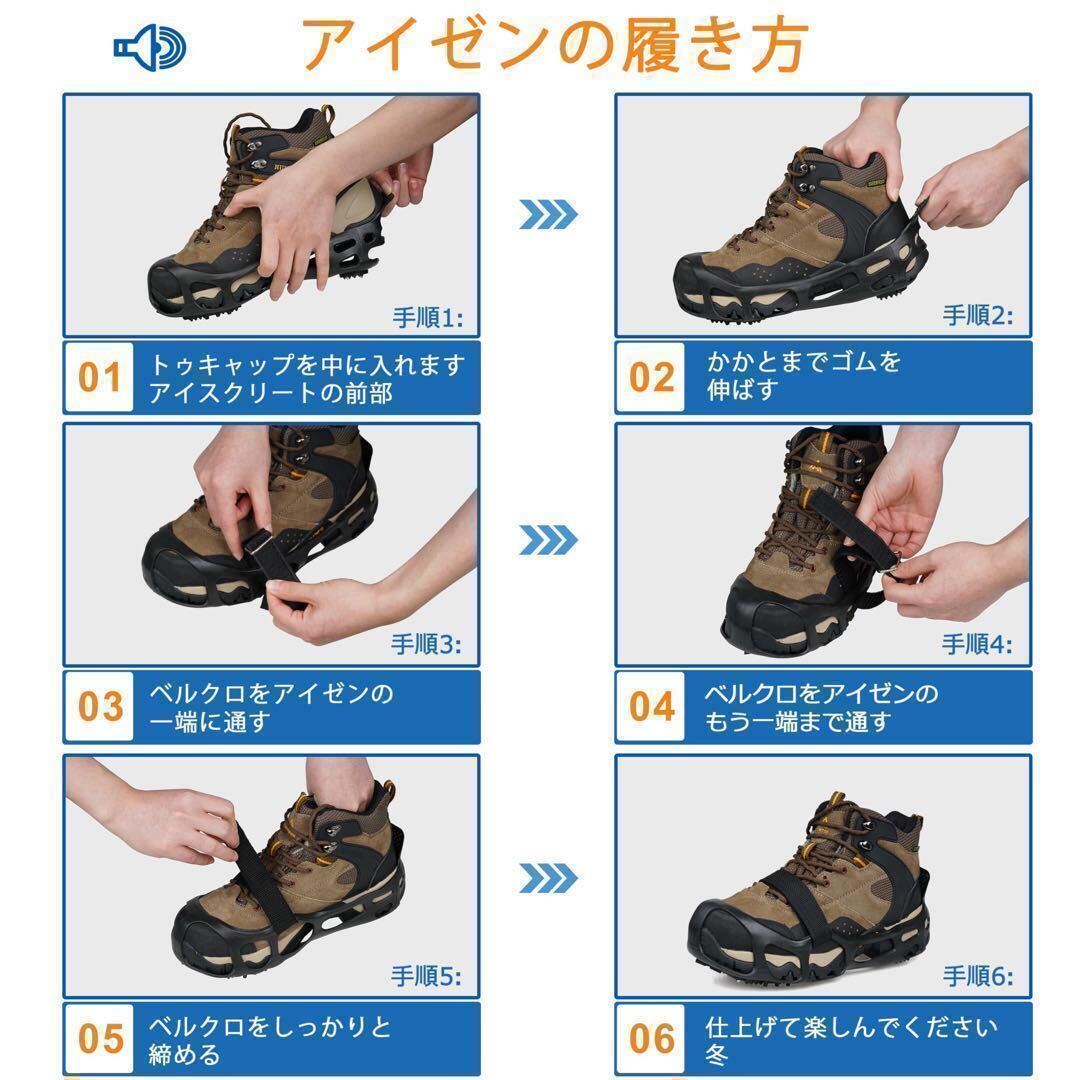 アイゼンの履き方

手順1:

01 トゥキャップを中に入れます アイスクリートの前部

手順2:

02 かかとまでゴムを 伸ばす

手順3:

03 ベルクロをアイゼンの 一端に通す

手順4:

04 ベルクロをアイゼンの もう一端まで通す

手順5:

05 ベルクロをしっかりと 締める

手順6:

06 仕上げて楽しんでください 冬