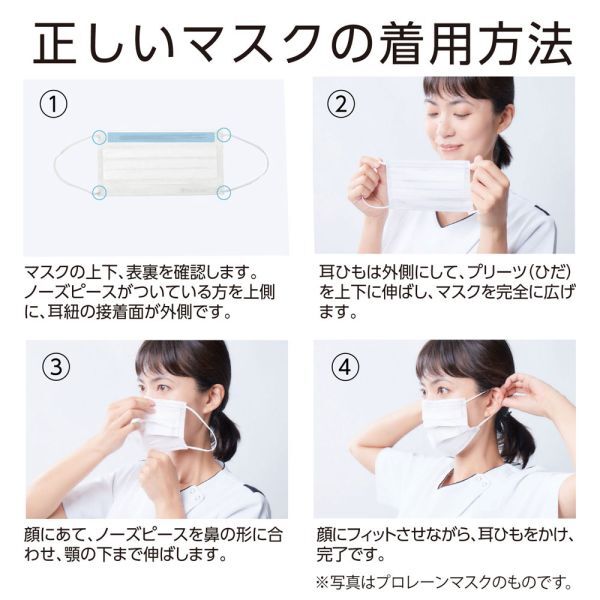 正しいマスクの着用方法

①

マスクの上下、表裏を確認します。ノーズピースがついている方を上側に、耳紐の接着面が外側です。

②

耳ひもは外側にして、プリーツ(ひだ)を上下に伸ばし、マスクを完全に広げます。

③

顔にあて、ノーズピースを鼻の形に合わせ、顎の下まで伸ばします。

④

顔にフィットさせながら、耳ひもをかけ、完了です。

※写真はプロレーンマスクのものです。