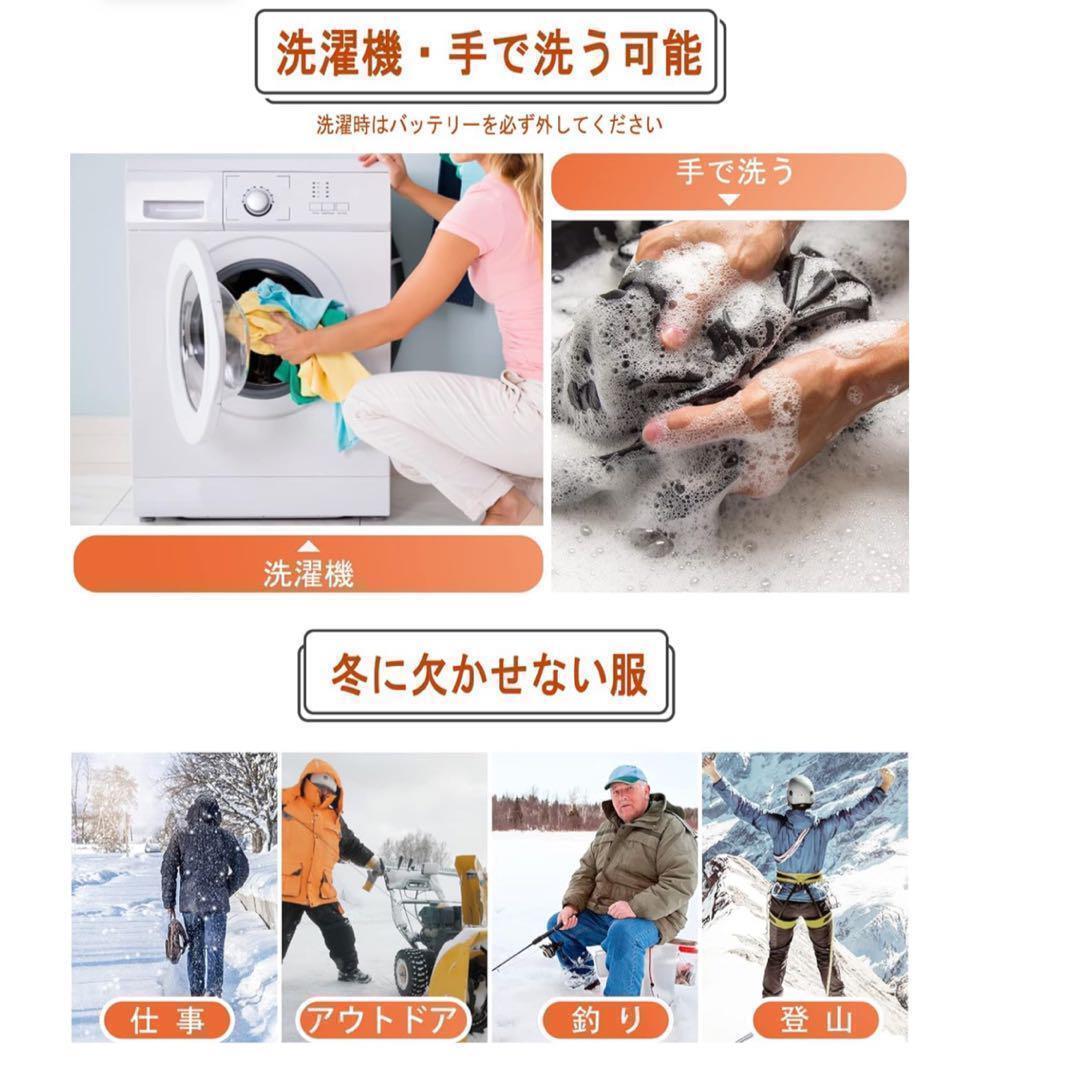 洗濯機・手で洗う可能

洗濯時はバッテリーを必ず外してください

手で洗う

洗濯機

冬に欠かせない服

仕事

アウトドア

釣り

登山