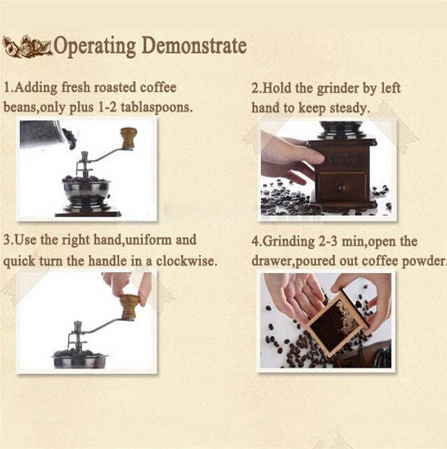 Operating Demonstrate

1.Adding fresh roasted coffee beans,only plus 1-2 tablaspoons.

2.Hold the grinder by left hand to keep steady.

Coffee

3.Use the right hand,uniform and quick turn the handle in a clockwise.

4.Grinding 2-3 min,open the drawer,poured out coffee powder.