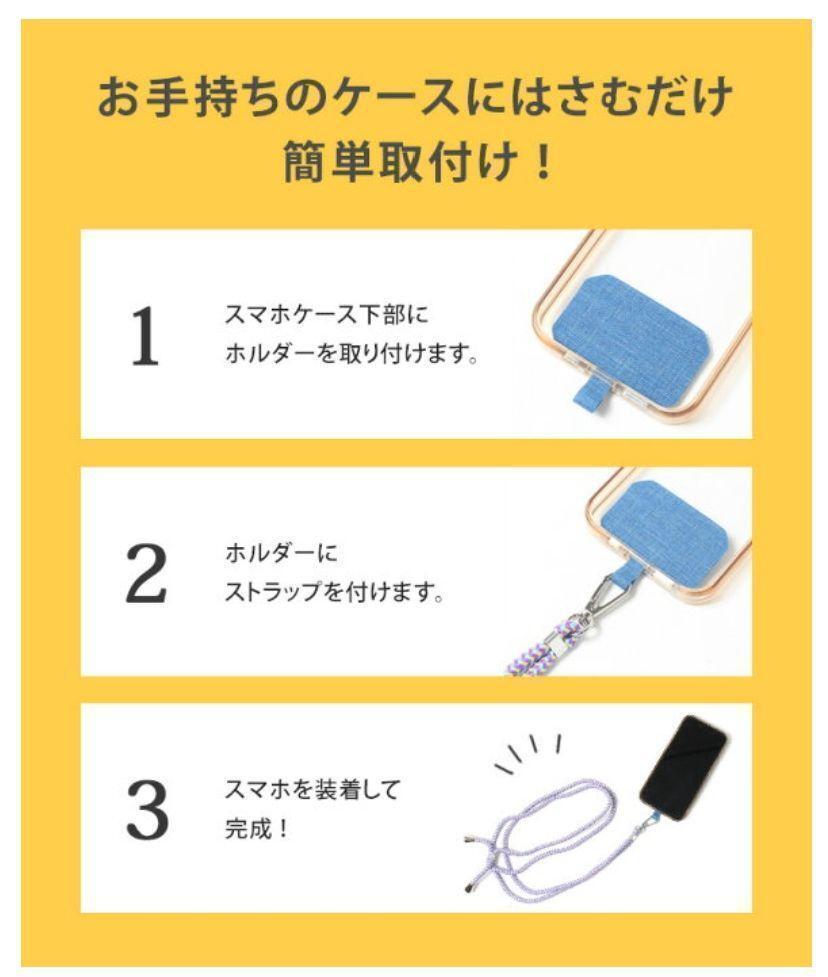 お手持ちのケースにはさむだけ
簡単取付け！

1
スマホケース下部に
ホルダーを取り付けます。

2
ホルダーに
ストラップを付けます。

3
スマホを装着して
完成！