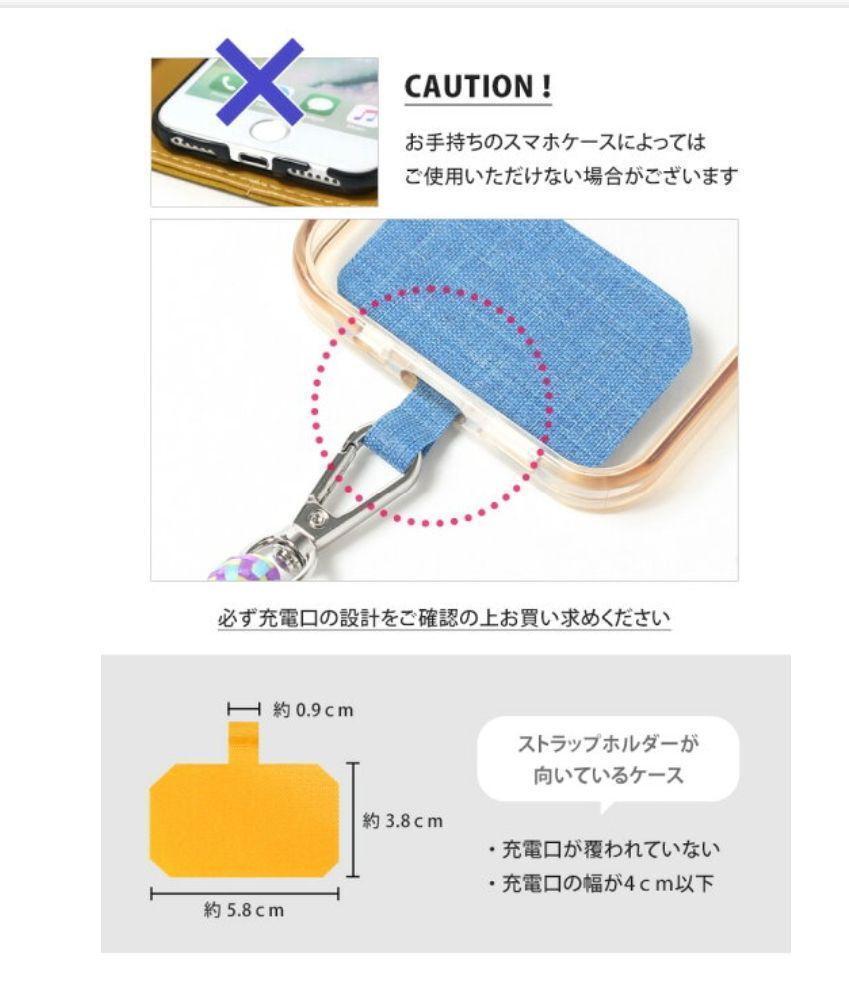 CAUTION !

お手持ちのスマホケースによっては
ご使用いただけない場合がございます

必ず充電口の設計をご確認の上お買い求めください

約 0.9 c m

約 3.8 c m

約 5.8 c m

ストラップホルダーが
向いているケース

・充電口が覆われていない
・充電口の幅が4 c m以下