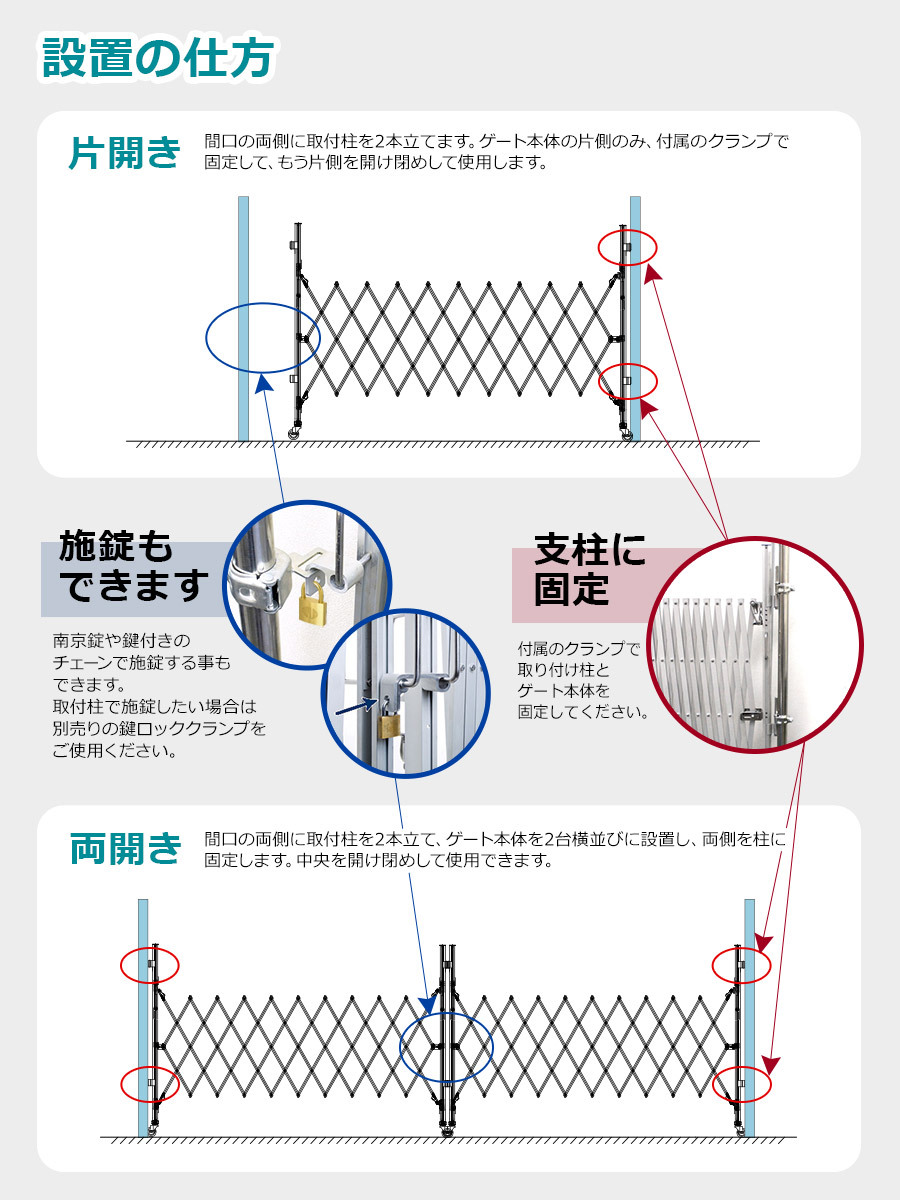 設置の仕方

片開き
間口の両側に取付柱を2本立てます。ゲート本体の片側のみ、付属のクランプで固定して、もう片側を開け閉めして使用します。

施錠もできます

南京錠や鍵付きのチェーンで施錠する事もできます。
取付柱で施錠したい場合は別売りの鍵ロッククランプをご使用ください。

支柱に固定

付属のクランプで取り付け柱とゲート本体を固定してください。

両開き
間口の両側に取付柱を2本立て、ゲート本体を2台横並びに設置し、両側を柱に固定します。中央を開け閉めして使用できます。