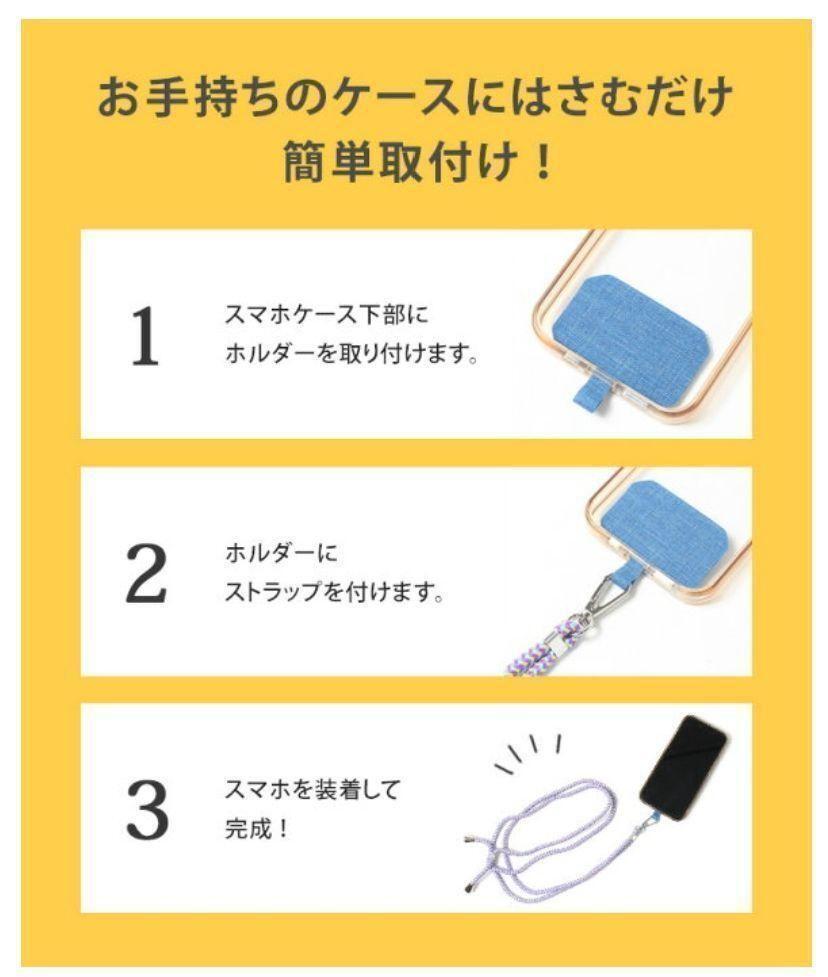 お手持ちのケースにはさむだけ
簡単取付け！

1
スマホケース下部に
ホルダーを取り付けます。

2
ホルダーに
ストラップを付けます。

3
スマホを装着して
完成！