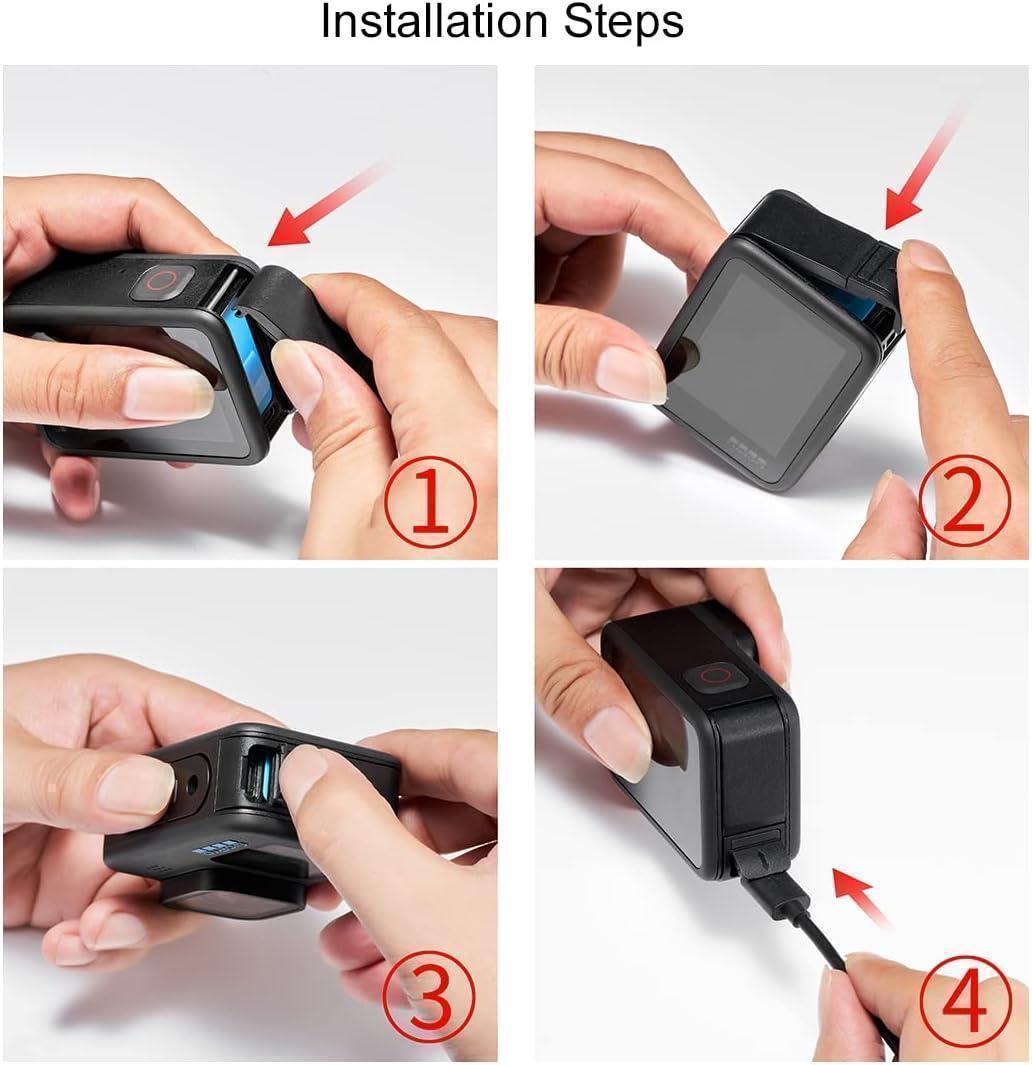 Installation Steps

①

②

③

④