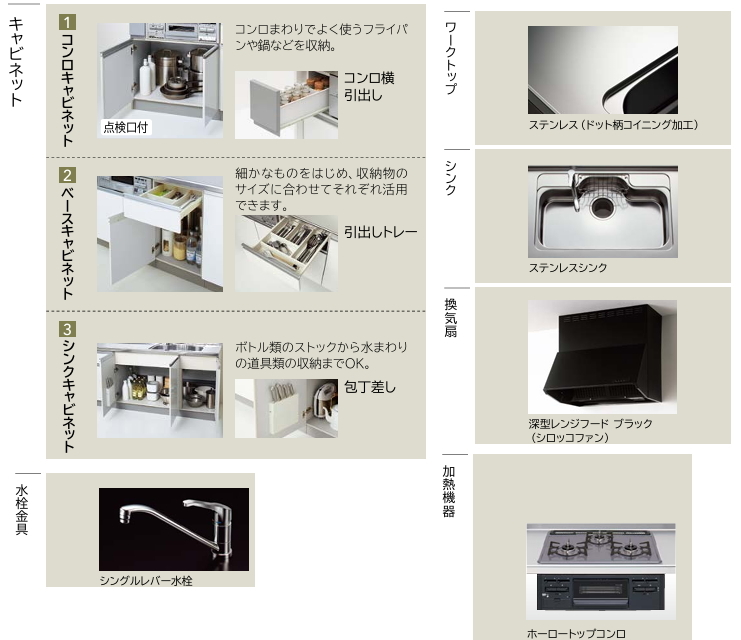 キャビネット

1 コンロキャビネット

点検口付

コンロまわりでよく使うフライパンや鍋などを収納。

コンロ横引出し

2 ベースキャビネット

細かなものをはじめ、収納物のサイズに合わせてそれぞれ活用できます。

引出しトレー

3 シンクキャビネット

ボトル類のストックから水まわりの道具類の収納までOK。

包丁差し

水栓金具

シングルレバー水栓

ワークトップ

ステンレス（ドット柄コイニング加工）

シンク

ステンレスシンク

換気扇

深型レンジフード ブラック（シロッコファン）

加熱機器

ホーロートップコンロ