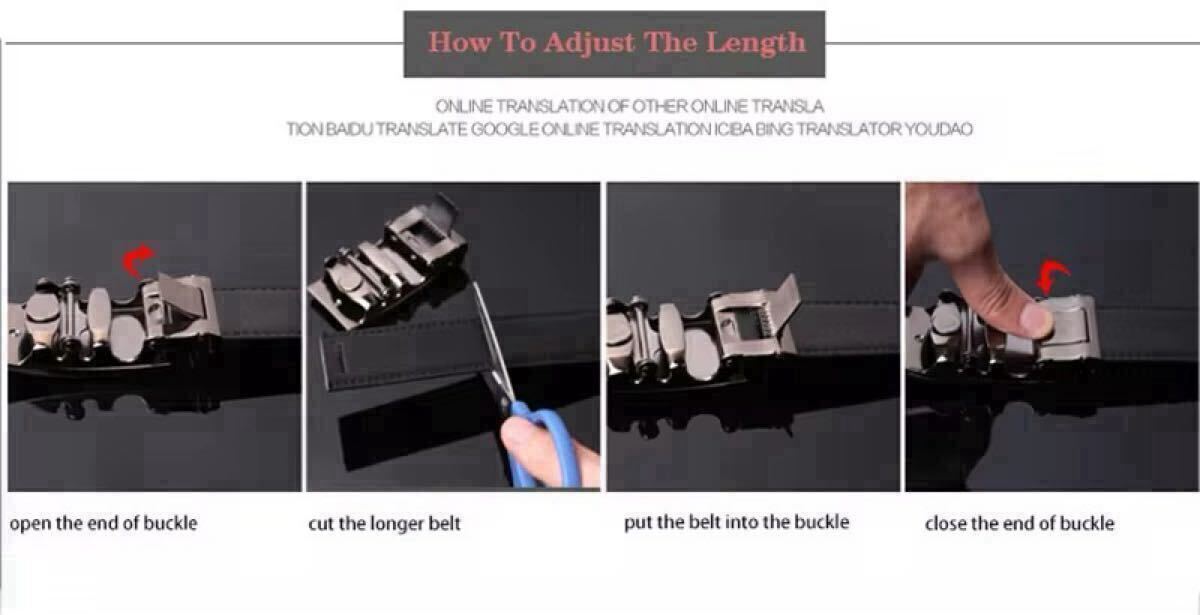 How To Adjust The Length

ONLINE TRANSLATION OF OTHER ONLINE TRANSLA TION BAIDU TRANSLATE GOOGLE ONLINE TRANSLATION ICIBA BING TRANSLATOR YOUDAO

open the end of buckle

cut the longer belt

put the belt into the buckle

close the end of buckle