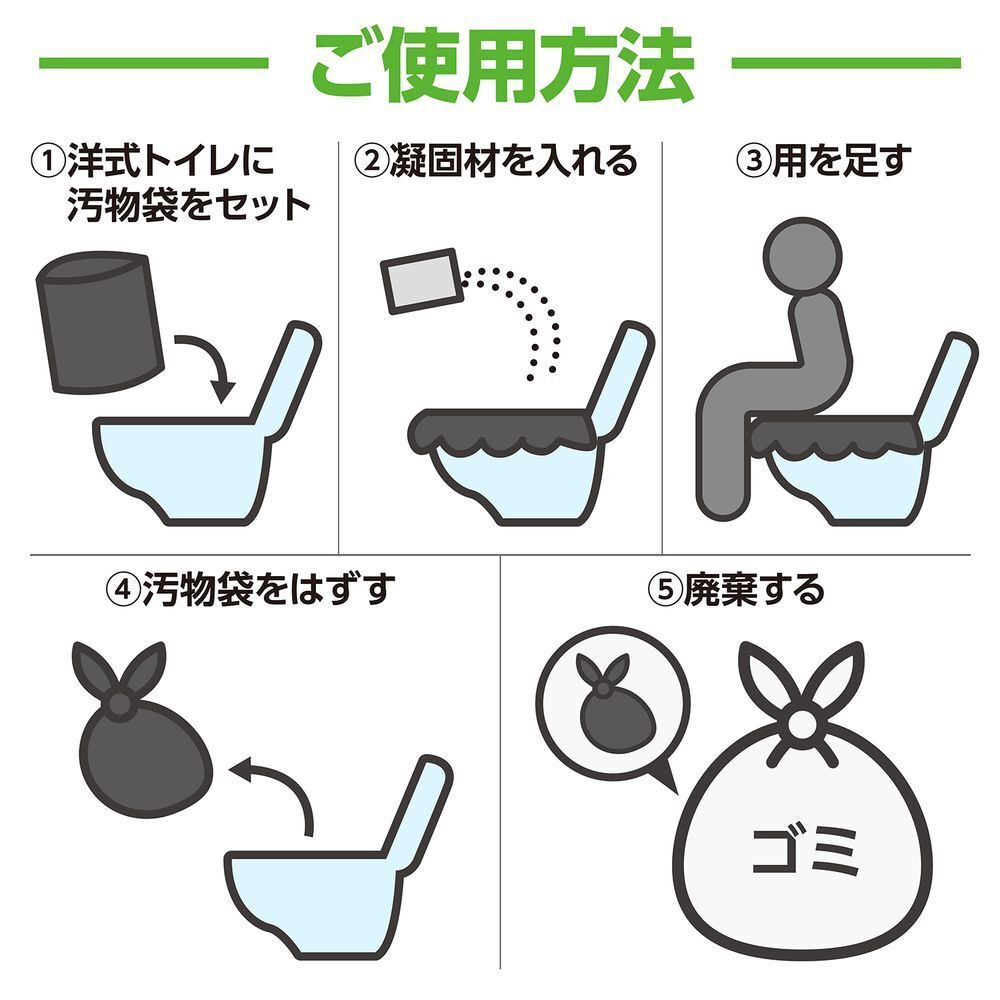 ご使用方法

①洋式トイレに汚物袋をセット

②凝固材を入れる

③用を足す

④汚物袋をはずす

⑤廃棄する

ゴミ