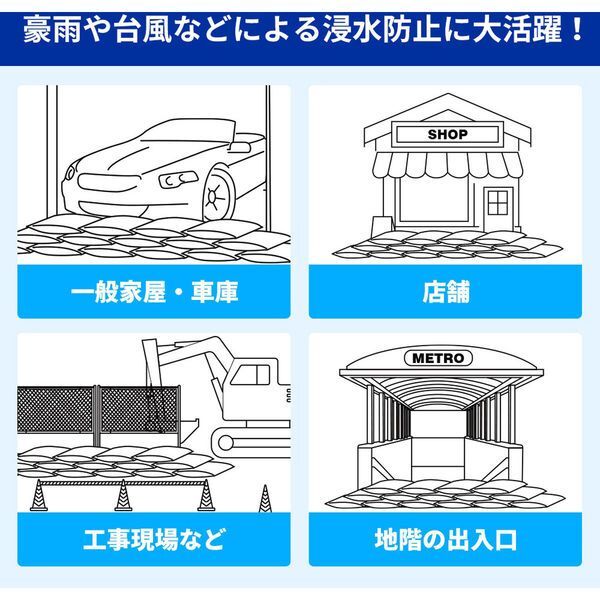 豪雨や台風などによる浸水防止に大活躍！

一般家屋・車庫

SHOP

店舗

工事現場など

METRO

地階の出入口