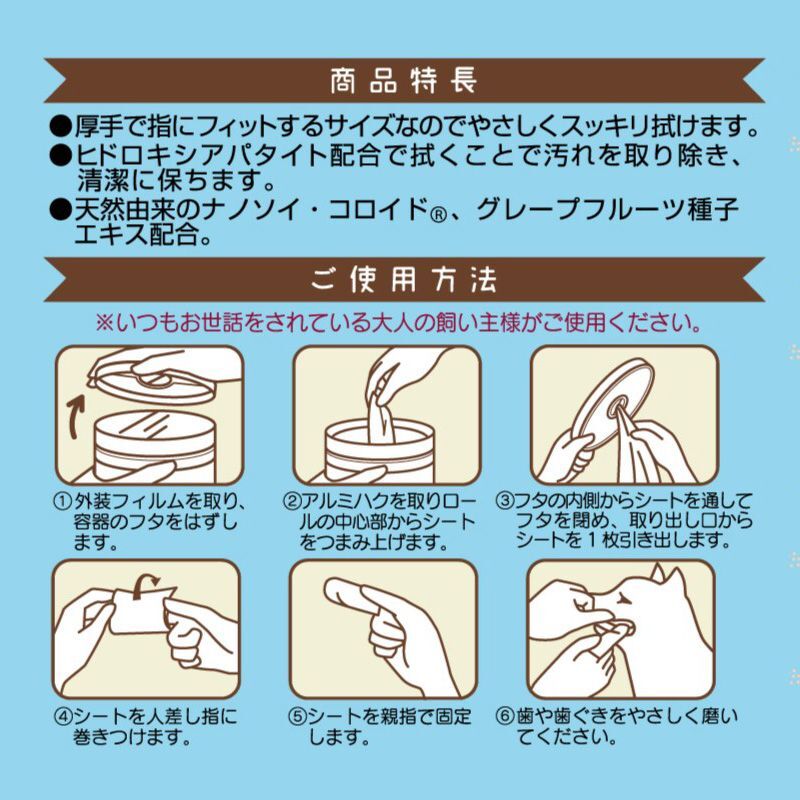 商品特長

●厚手で指にフィットするサイズなのでやさしくスッキリ拭けます。
●ヒドロキシアパタイト配合で拭くことで汚れを取り除き、清潔に保ちます。
●天然由来のナノソイ・コロイド®、グレープフルーツ種子エキス配合。

ご使用方法

※いつもお世話をされている大人の飼い主様がご使用ください。

①外装フィルムを取り、容器のフタをはずします。

②アルミハクを取りロールの中心部からシートをつまみ上げます。

③フタの内側からシートを通してフタを閉め、取り出し口からシートを１枚引き出します。

④シートを人差し指に巻きつけます。

⑤シートを親指で固定します。

⑥歯や歯ぐきをやさしく磨いてください。