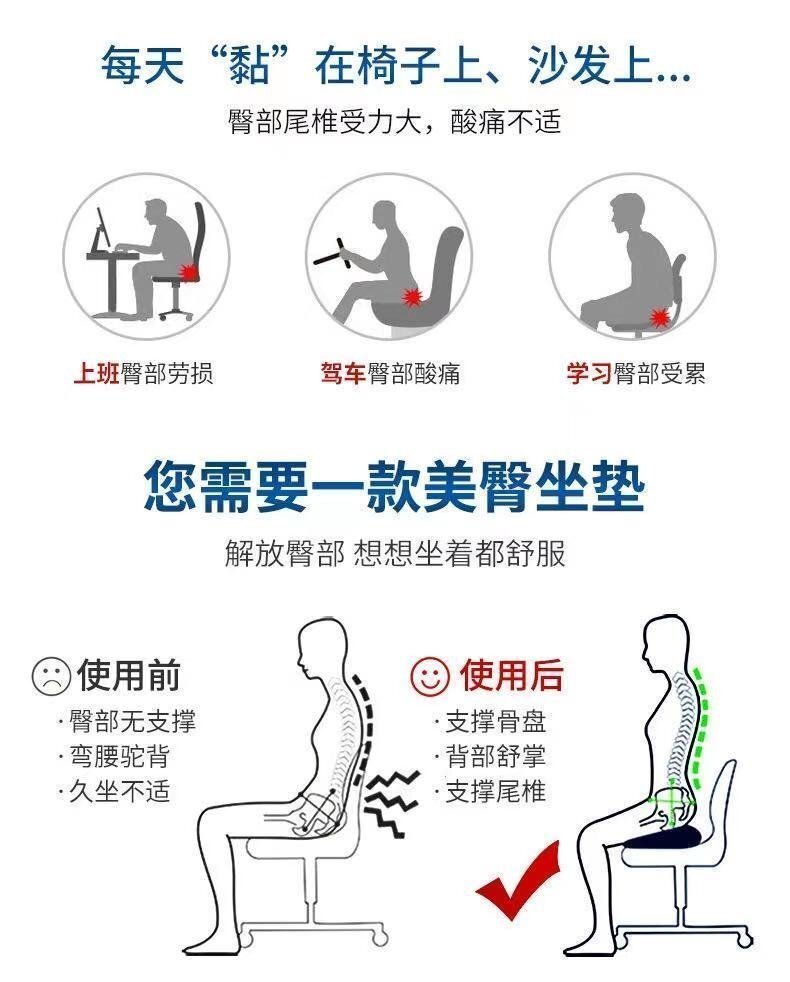 每天“黏”在椅子上、沙发上...

臀部尾椎受力大，酸痛不适

上班臀部劳损

驾车臀部酸痛

学习臀部受累

您需要一款美臀坐垫

解放臀部 想想坐着都舒服

使用前

·臀部无支撑
·弯腰驼背
·久坐不适

使用后

·支撑骨盘
·背部舒掌
·支撑尾椎