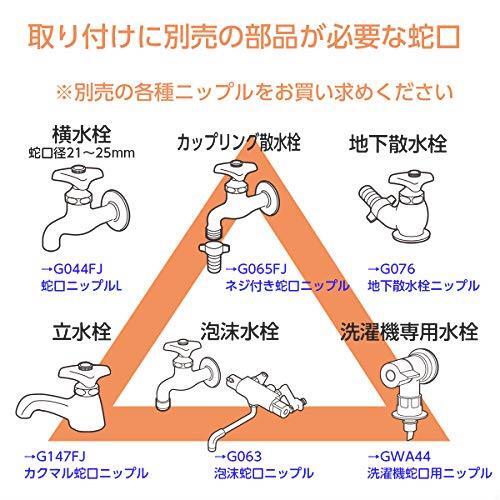 取り付けに別売の部品が必要な蛇口

※別売の各種ニップルをお買い求めください

横水栓
蛇口径21～25mm

→G044FJ
蛇口ニップルL

カップリング散水栓

→G065FJ
ネジ付き蛇口ニップル

地下散水栓

→G076
地下散水栓ニップル

立水栓

→G147FJ
カクマル蛇口ニップル

泡沫水栓

→G063
泡沫蛇口ニップル

洗濯機専用水栓

→GWA44
洗濯機蛇口用ニップル