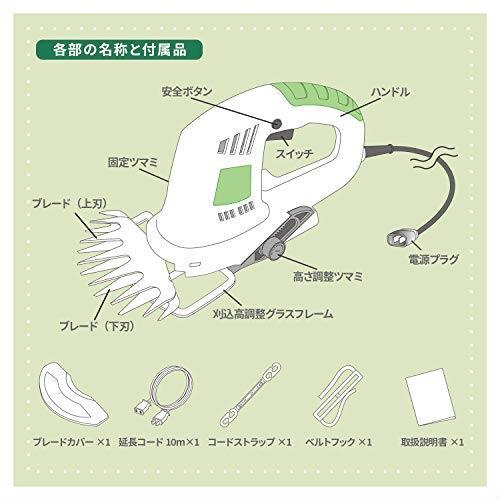 各部の名称と付属品

安全ボタン

ハンドル

スイッチ

固定ツマミ

ブレード（上刃）

電源プラグ

高さ調整ツマミ

刈込高調整グラスフレーム

ブレード（下刃）

ブレードカバー ×1

延長コード 10m×1

コードストラップ ×1

ベルトフック ×1

取扱説明書 ×1