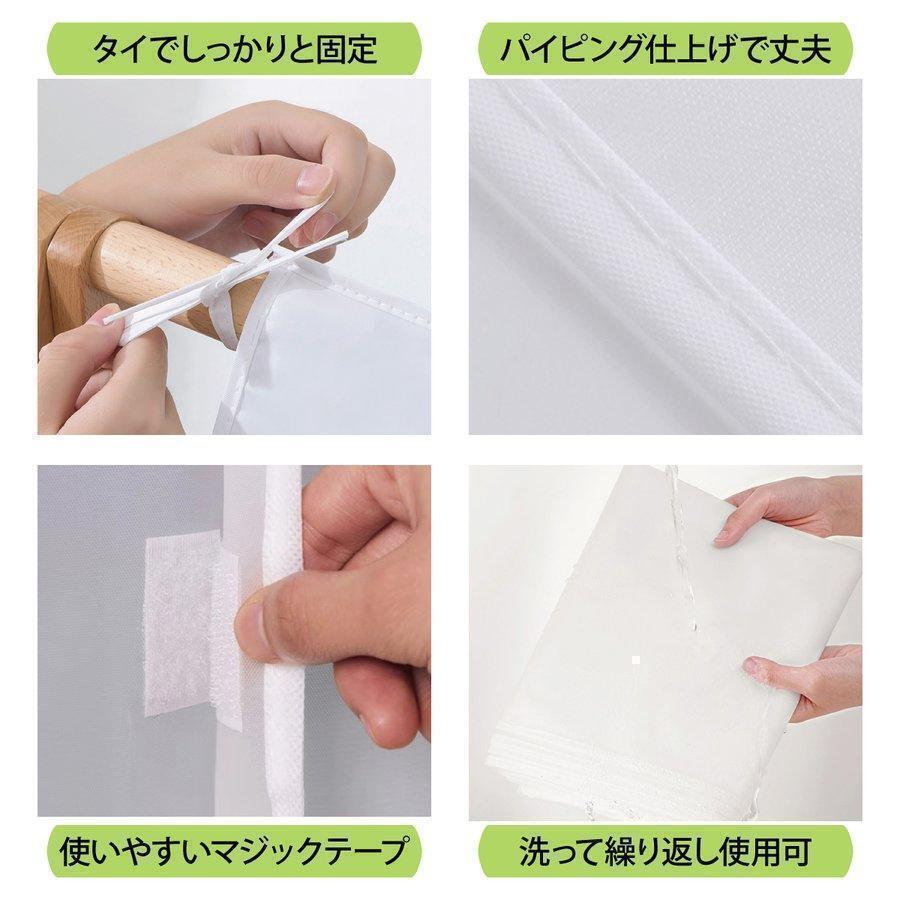 タイでしっかりと固定

パイピング仕上げで丈夫

使いやすいマジックテープ

洗って繰り返し使用可