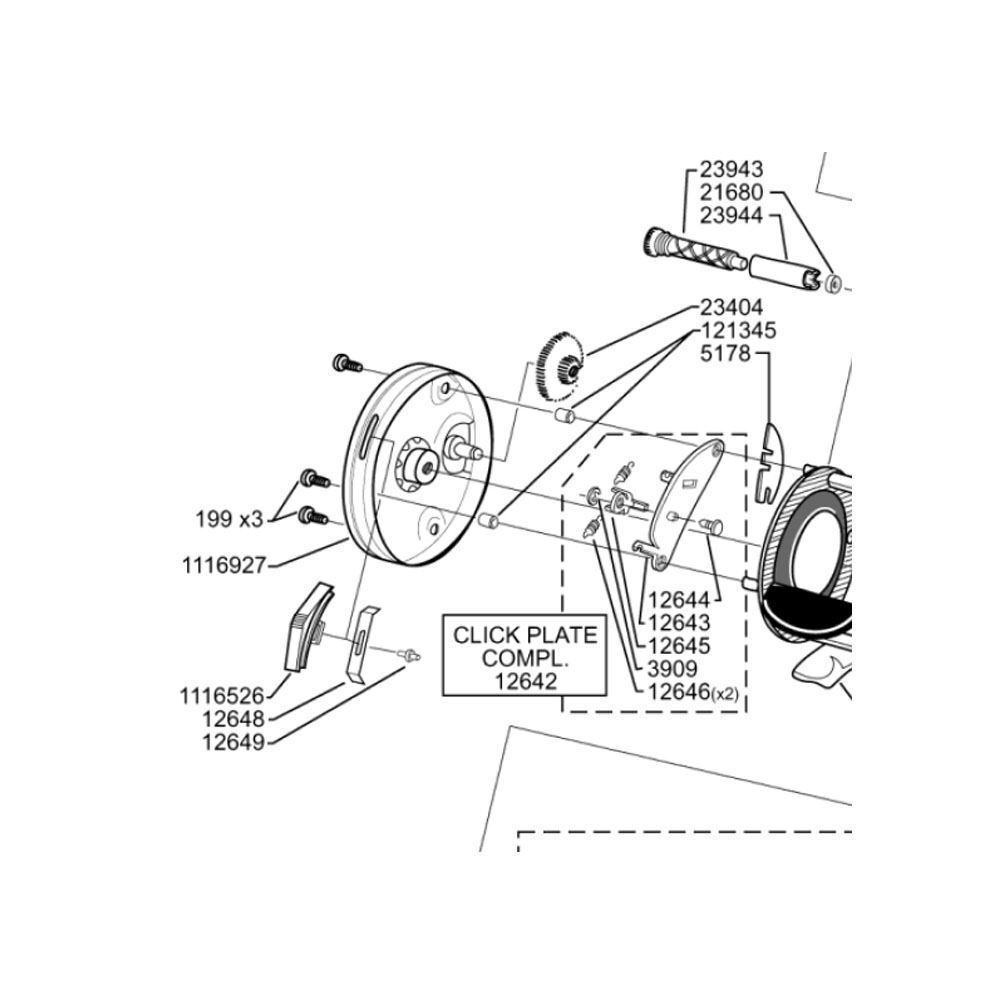 23943
21680
23944
23404
121345
5178
199 x3
1116927
12644
12643
12645
3909
12646(x2)
CLICK PLATE COMPL. 12642
1116526
12648
12649