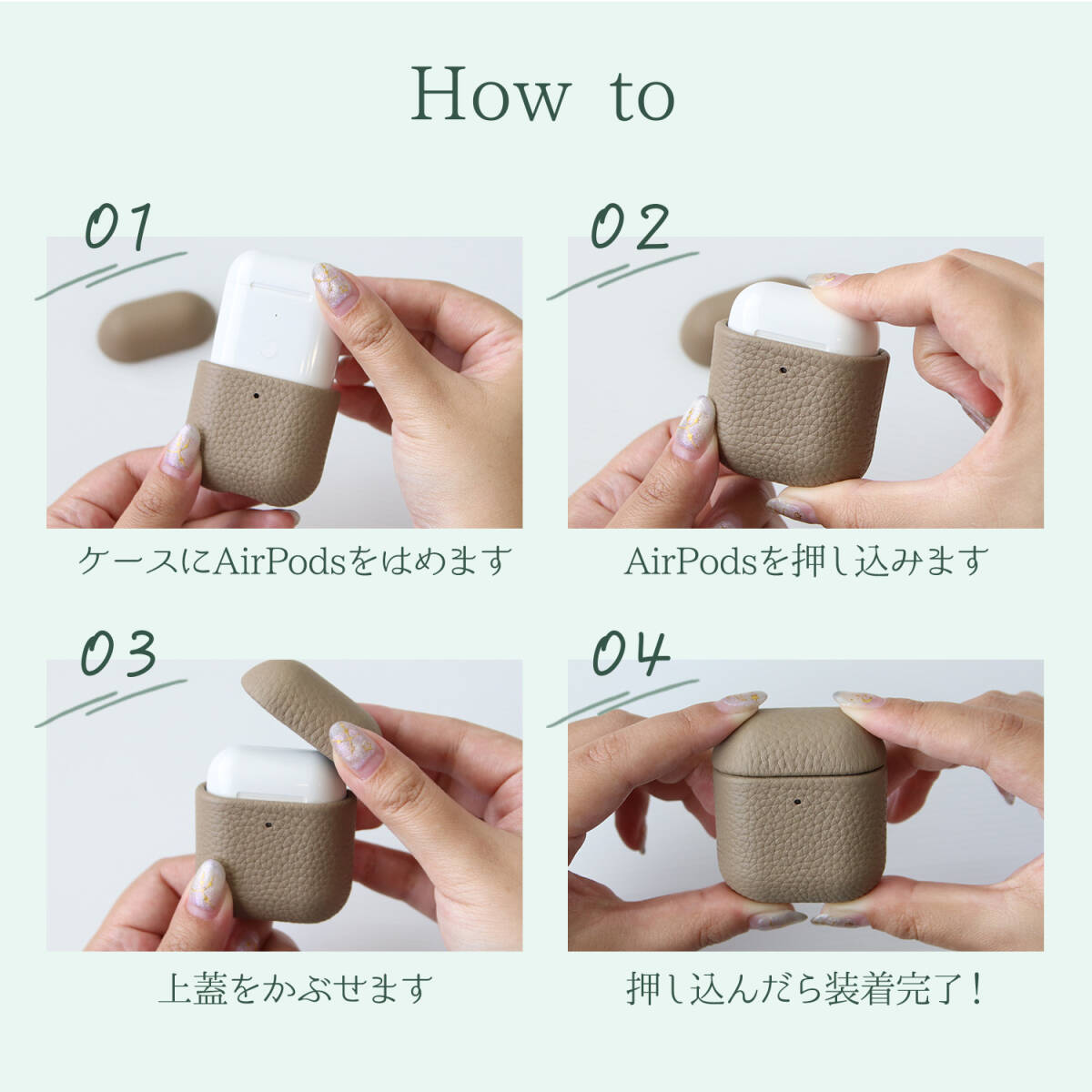 How to

01

ケースにAirPodsをはめます

02

AirPodsを押し込みます

03

上蓋をかぶせます

04

押し込んだら装着完了！