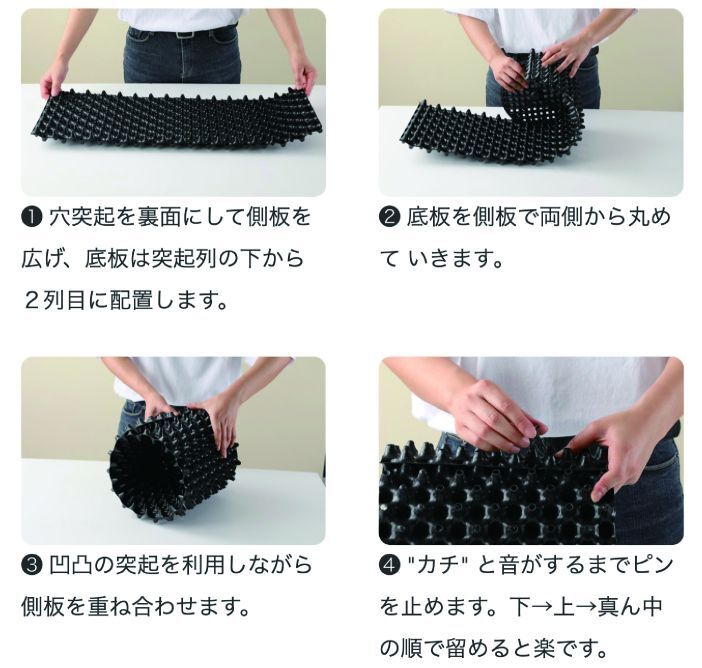 ❶ 穴突起を裏面にして側板を広げ、底板は突起列の下から２列目に配置します。

❷ 底板を側板で両側から丸めて いきます。

❸ 凹凸の突起を利用しながら側板を重ね合わせます。

❹ "カチ" と音がするまでピンを止めます。下→上→真ん中の順で留めると楽です。