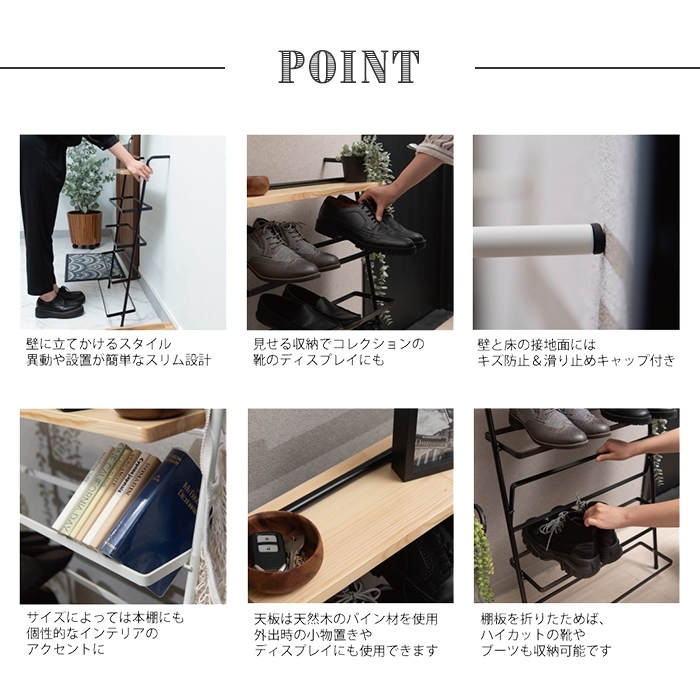 POINT

壁に立てかけるスタイル
異動や設置が簡単なスリム設計

見せる収納でコレクションの
靴のディスプレイにも

壁と床の接地面には
キズ防止＆滑り止めキャップ付き

サイズによっては本棚にも
個性的なインテリアの
アクセントに

天板は天然木のパイン材を使用
外出時の小物置きや
ディスプレイにも使用できます

棚板を折りたためば、
ハイカットの靴や
ブーツも収納可能です