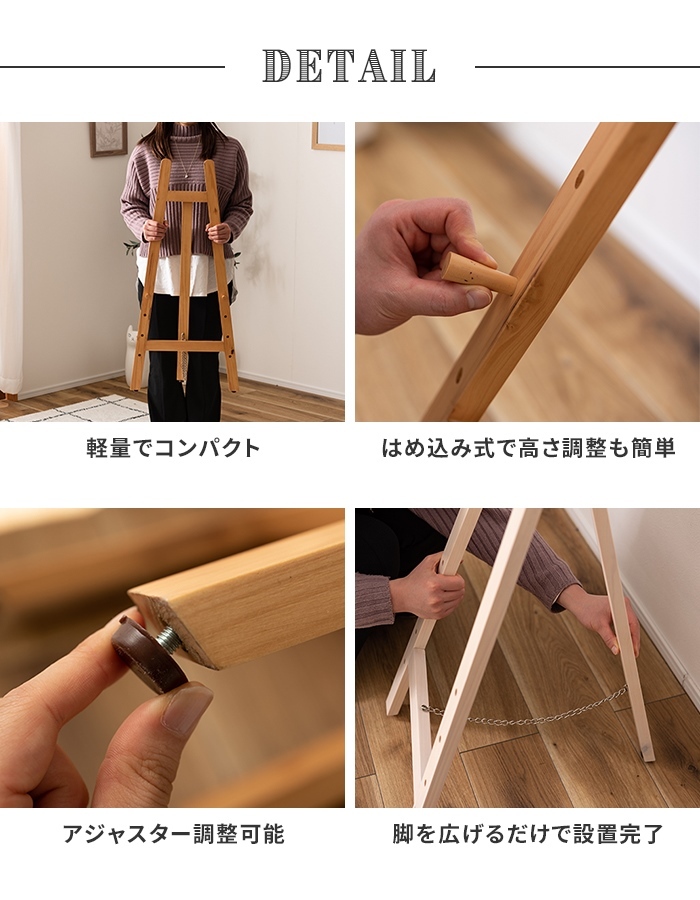 DETAIL

軽量でコンパクト

はめ込み式で高さ調整も簡単

アジャスター調整可能

脚を広げるだけで設置完了