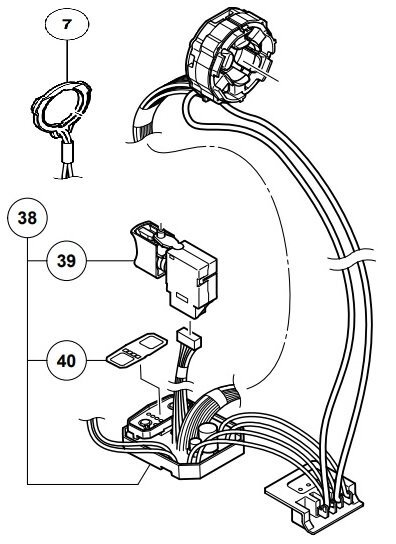 7

38

39

40