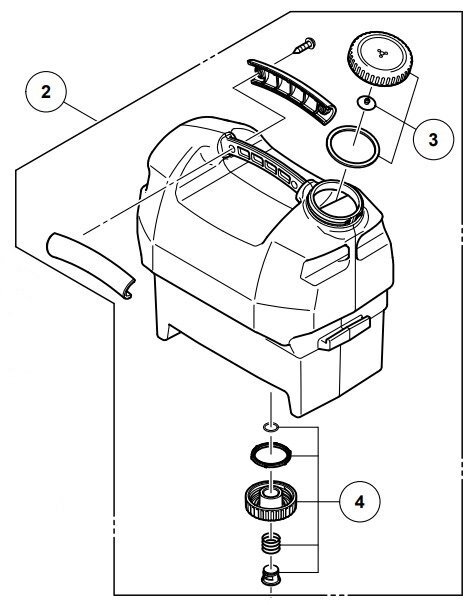 2
3
4