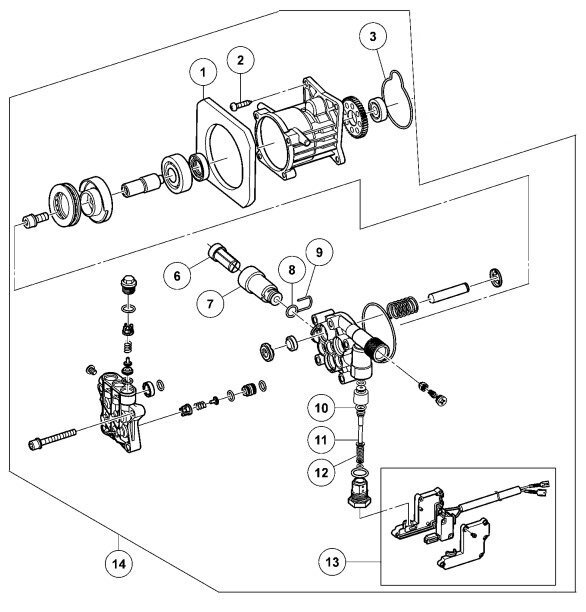 1
2
3
6
7
8
9
10
11
12
13
14